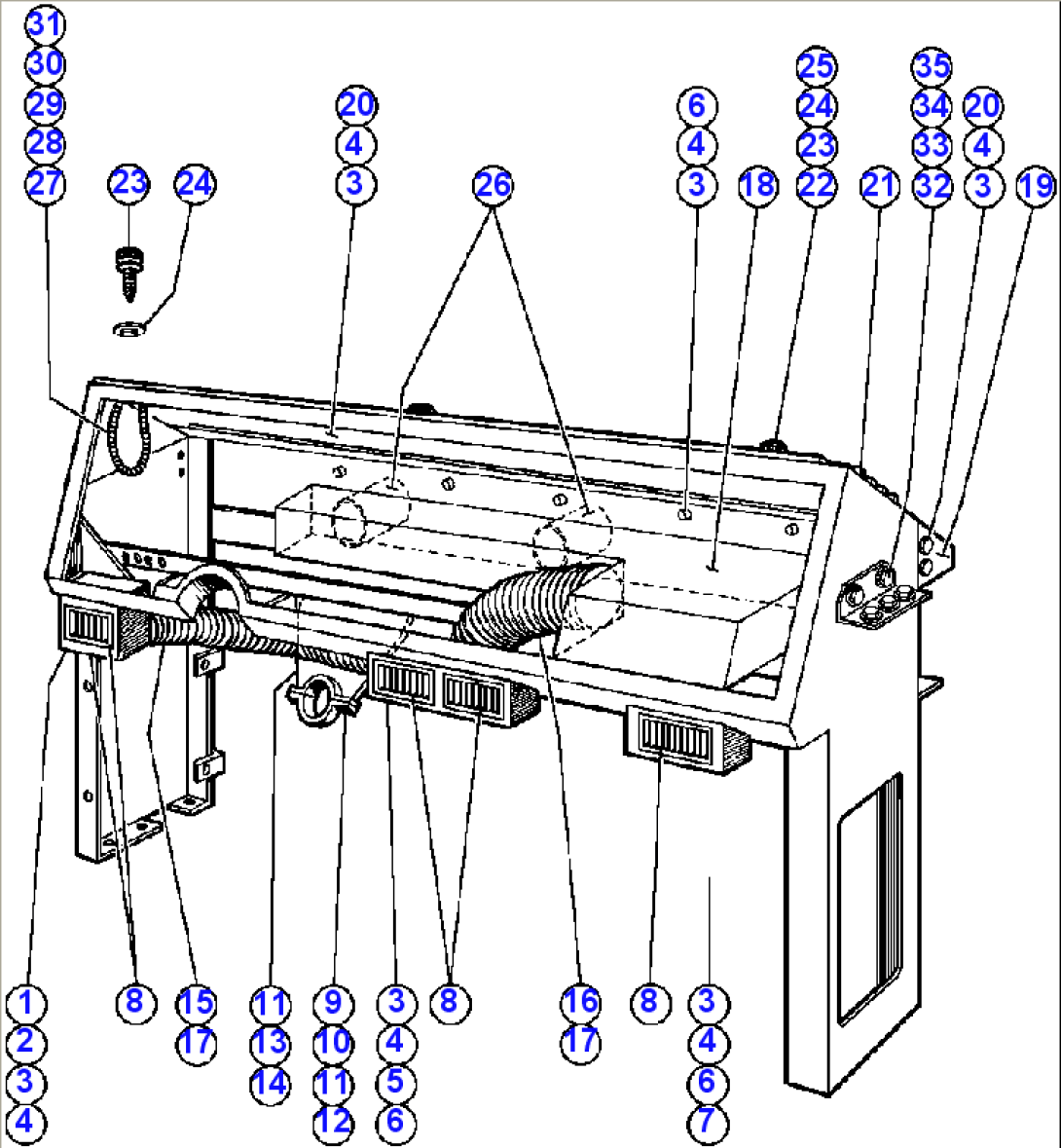 31
30
29
28
27
23
24
20
4
3
26
6
4
3
18
25
24
23
22
21
35
34
33
32
20
4
3
19
1
2
3
4
8
15
17
11
13
14
9
10
11
12
3
4
5
6
8
16
17
8
3
4
6
7