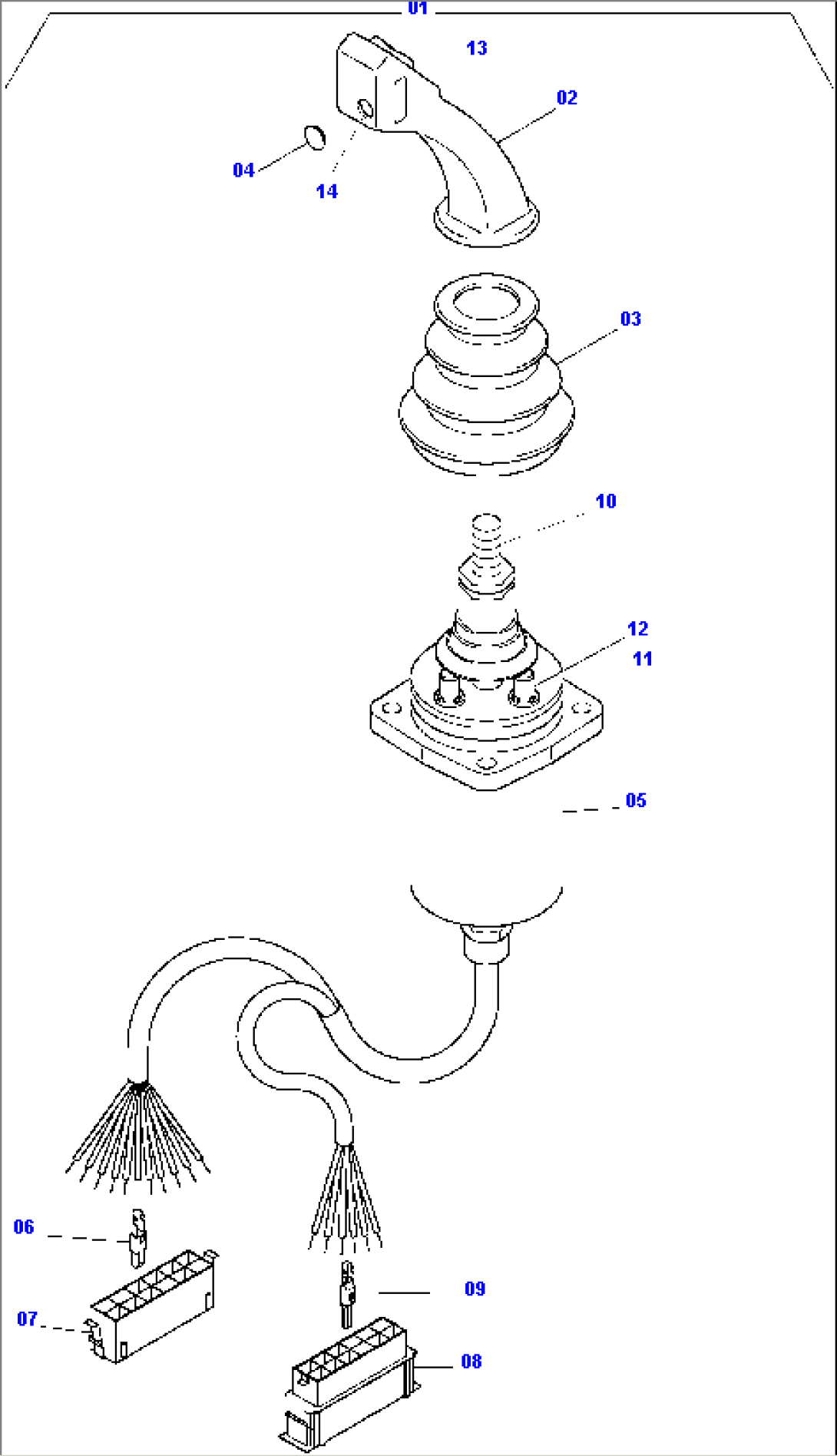 01
13
02
04
14
03
10
12
11
05
06
07
09
08