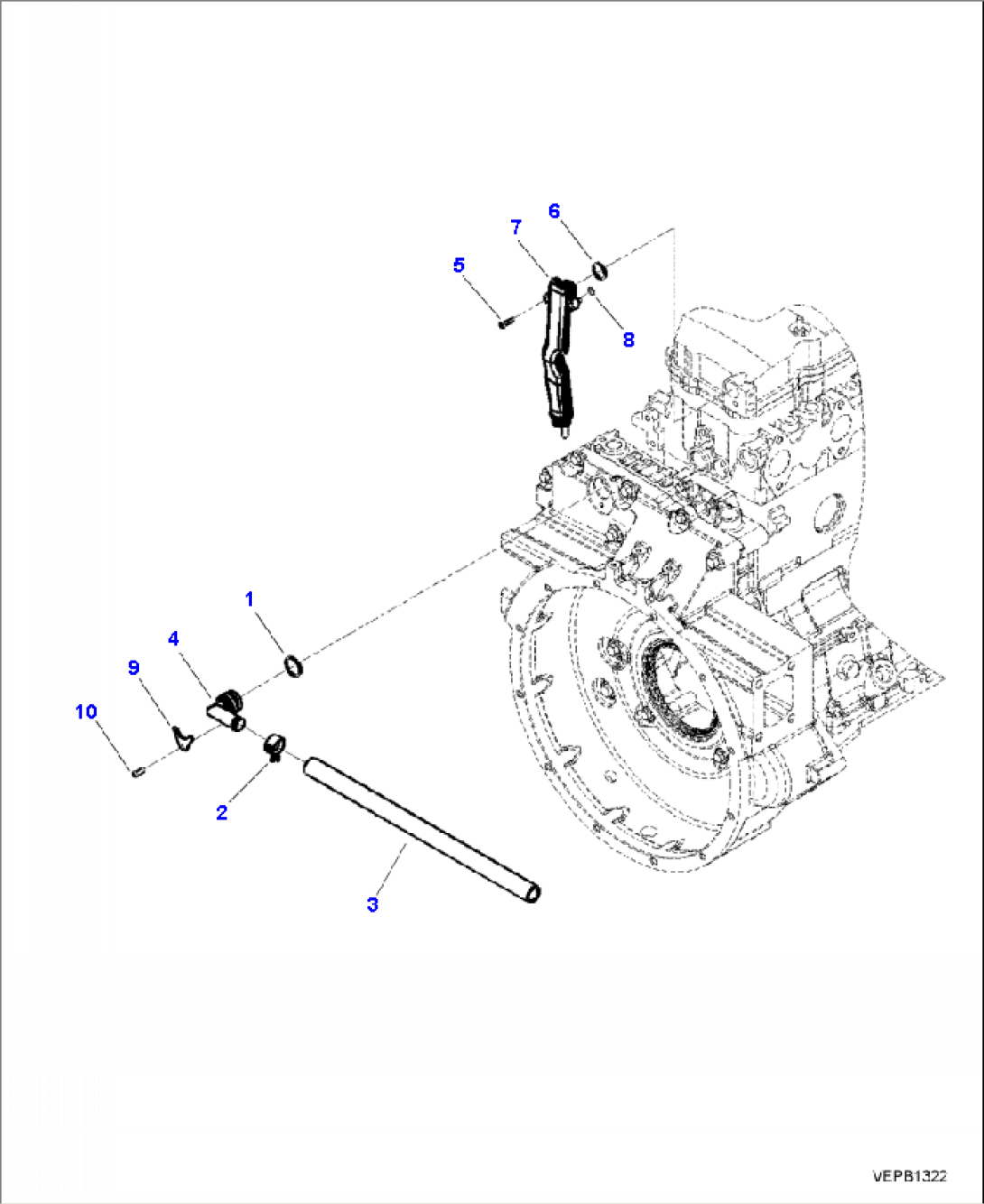 6
7
5
8
1
4
9
10
2
3
VEPB1322