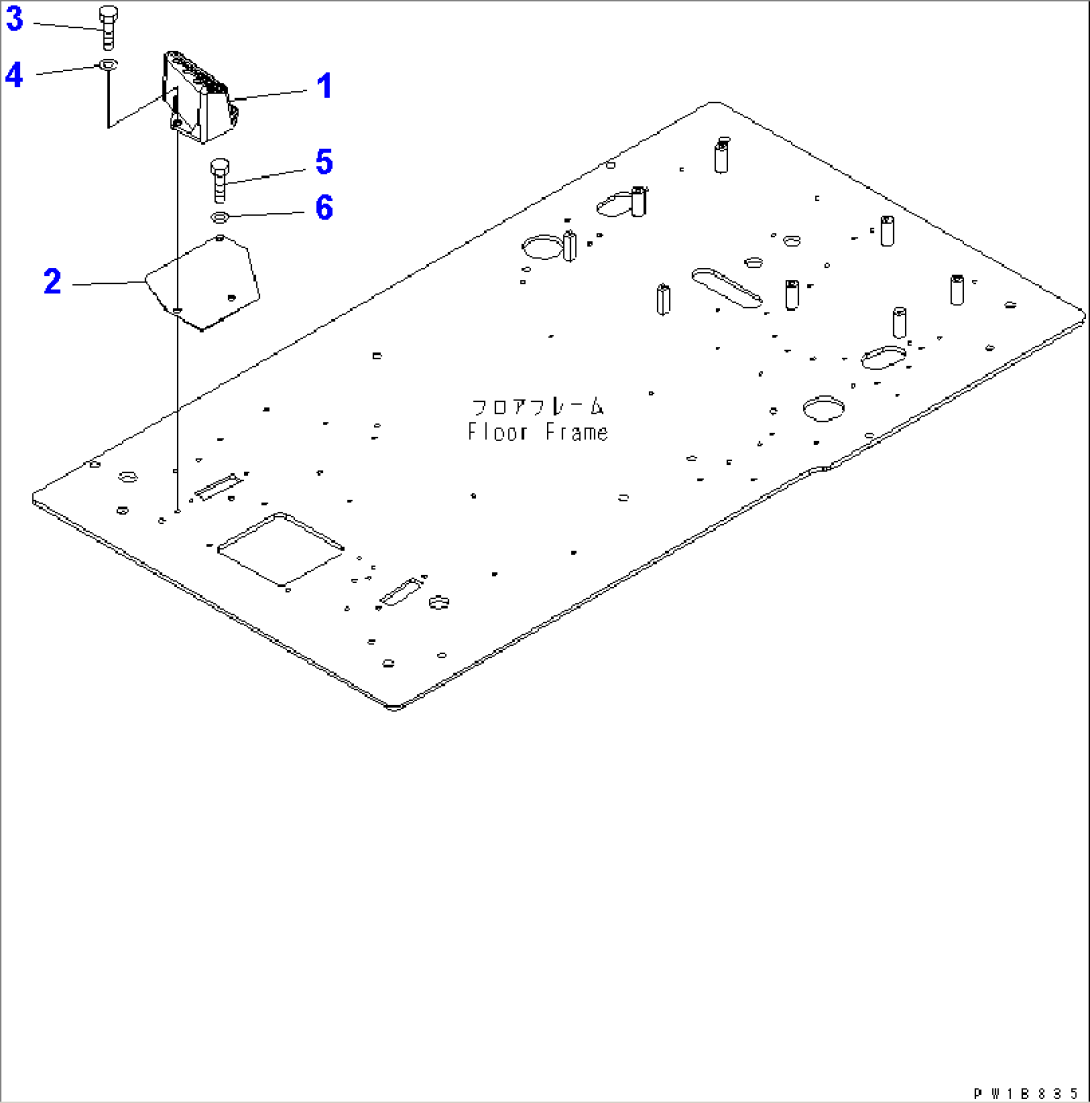 3
4
1
5
6
2
フロアフレーム
Floor Frame
PW1B835