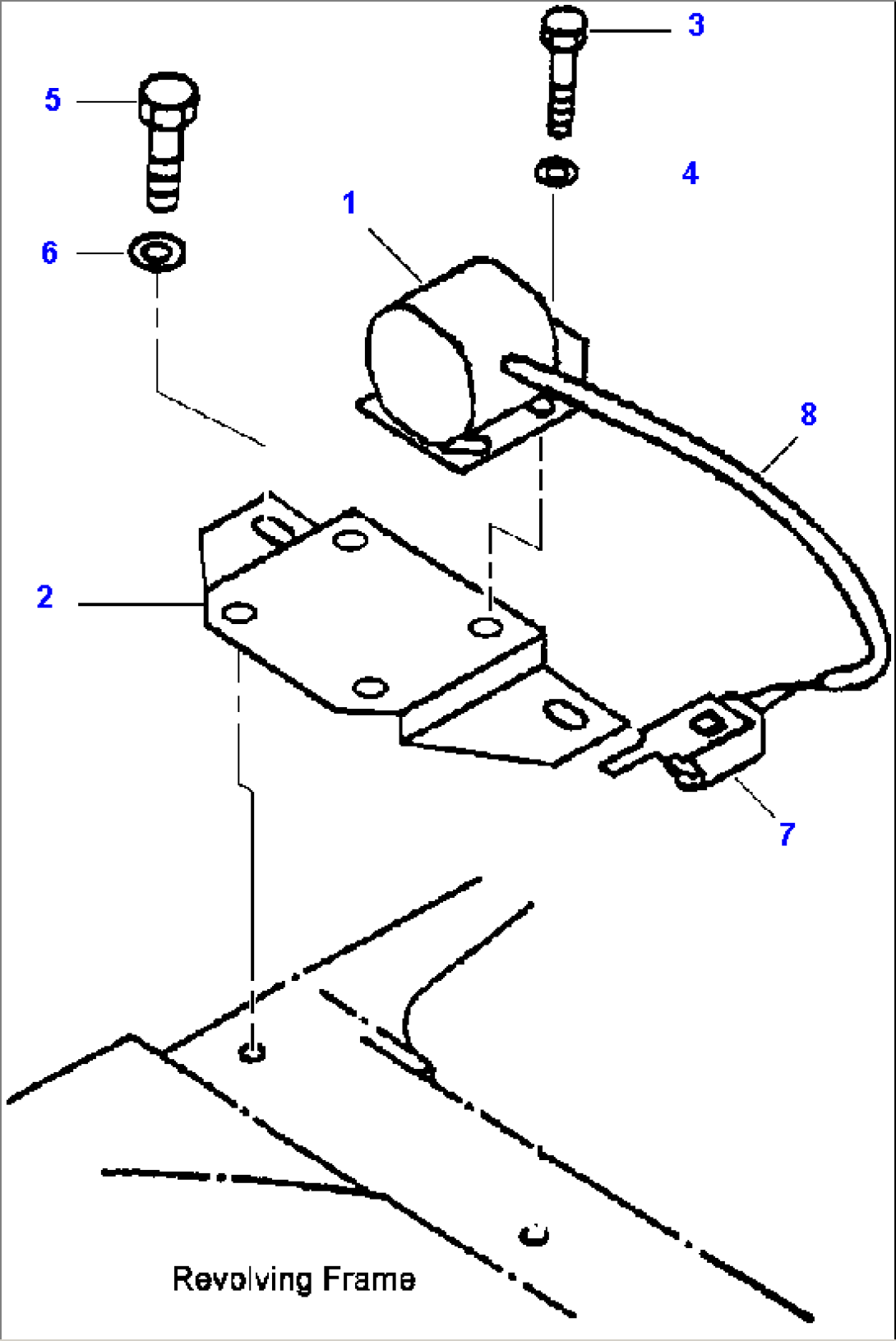 3

5

4

1

6

8

2

7

Revolving Frame