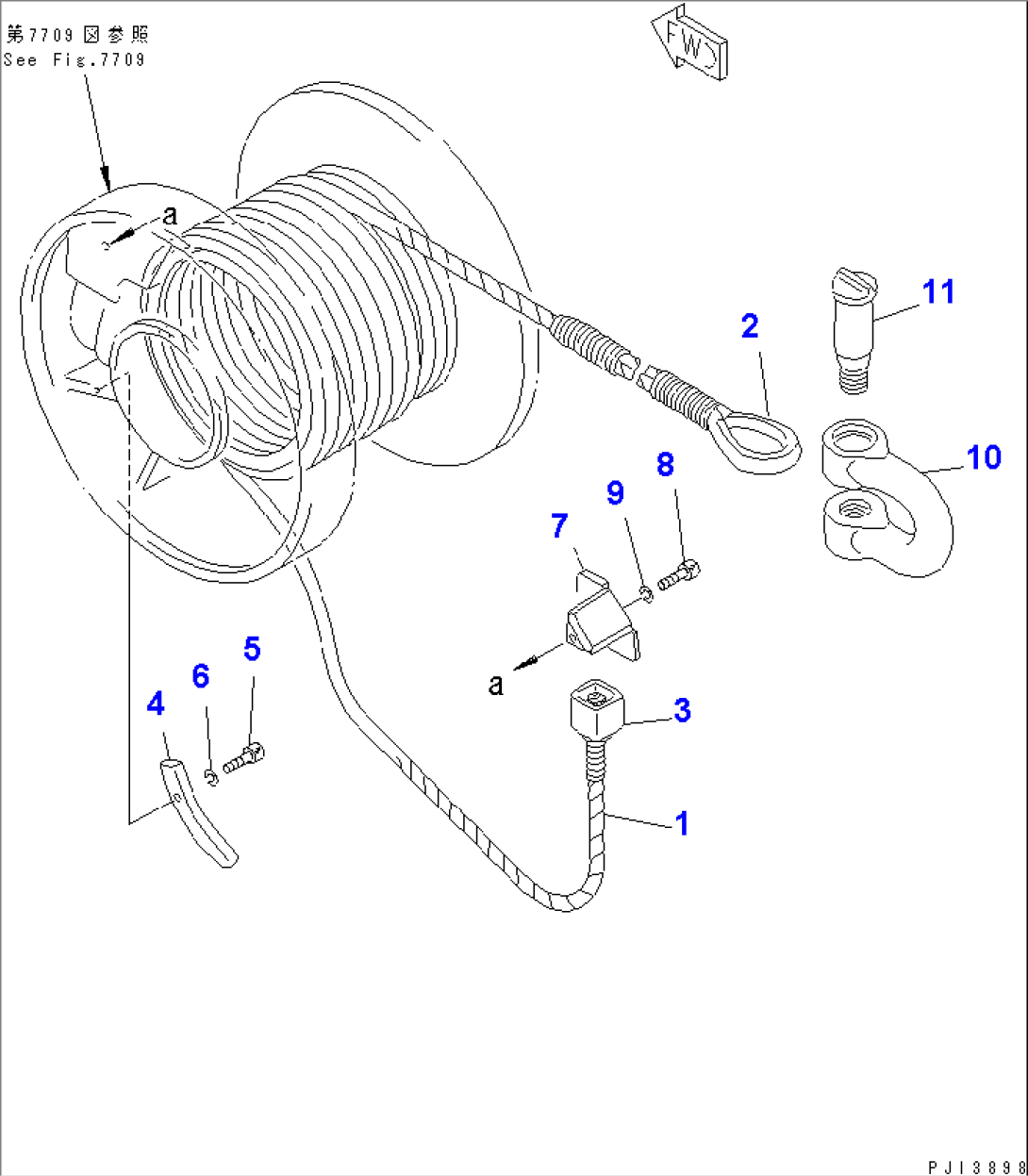 第7709図参照
See Fig.7709

FWD

a

11

2

10

8

9

7

a

3

5

6

4

1

PJI3898