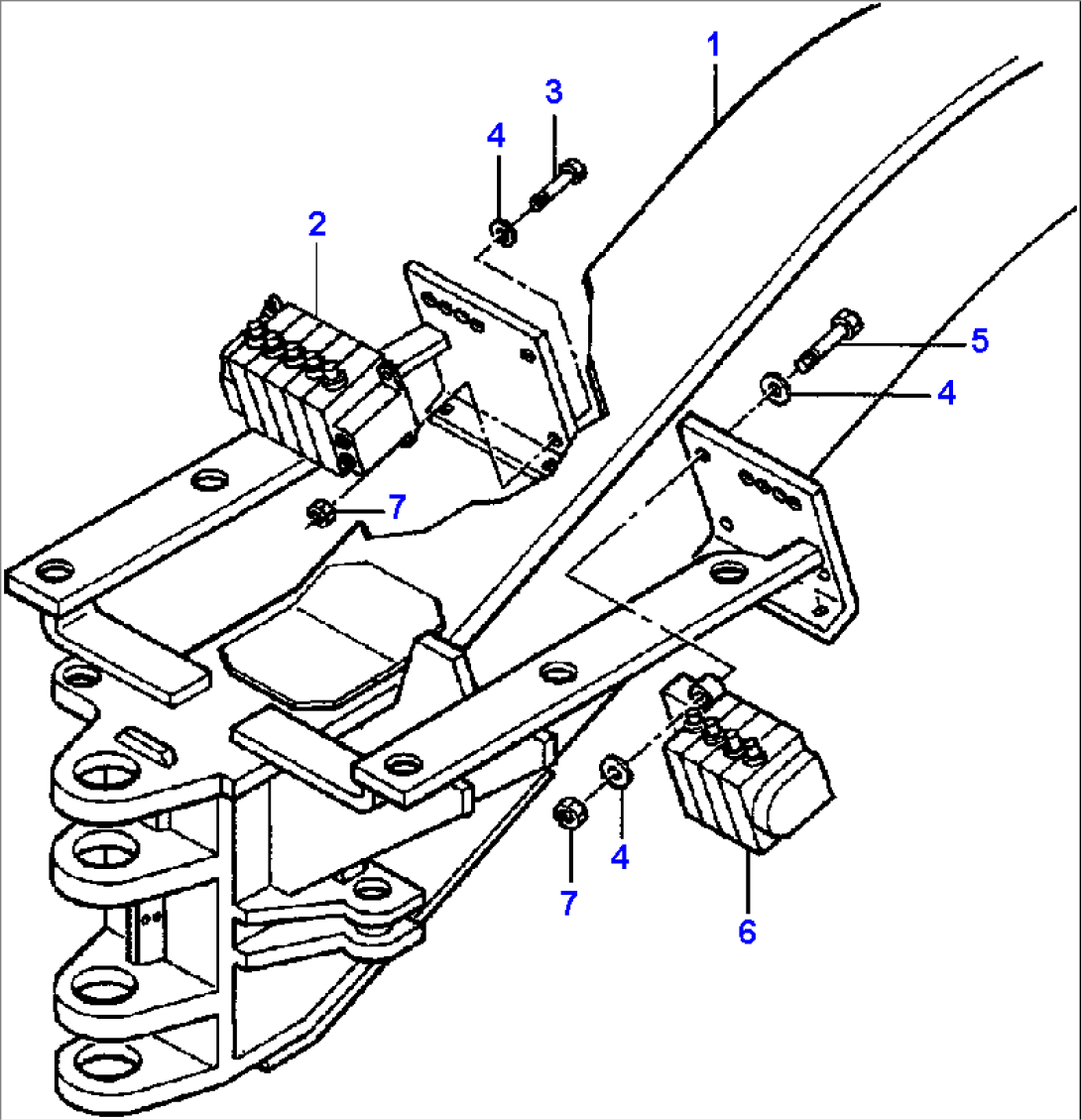 1
3
4
2
5
4
7
4
7
6