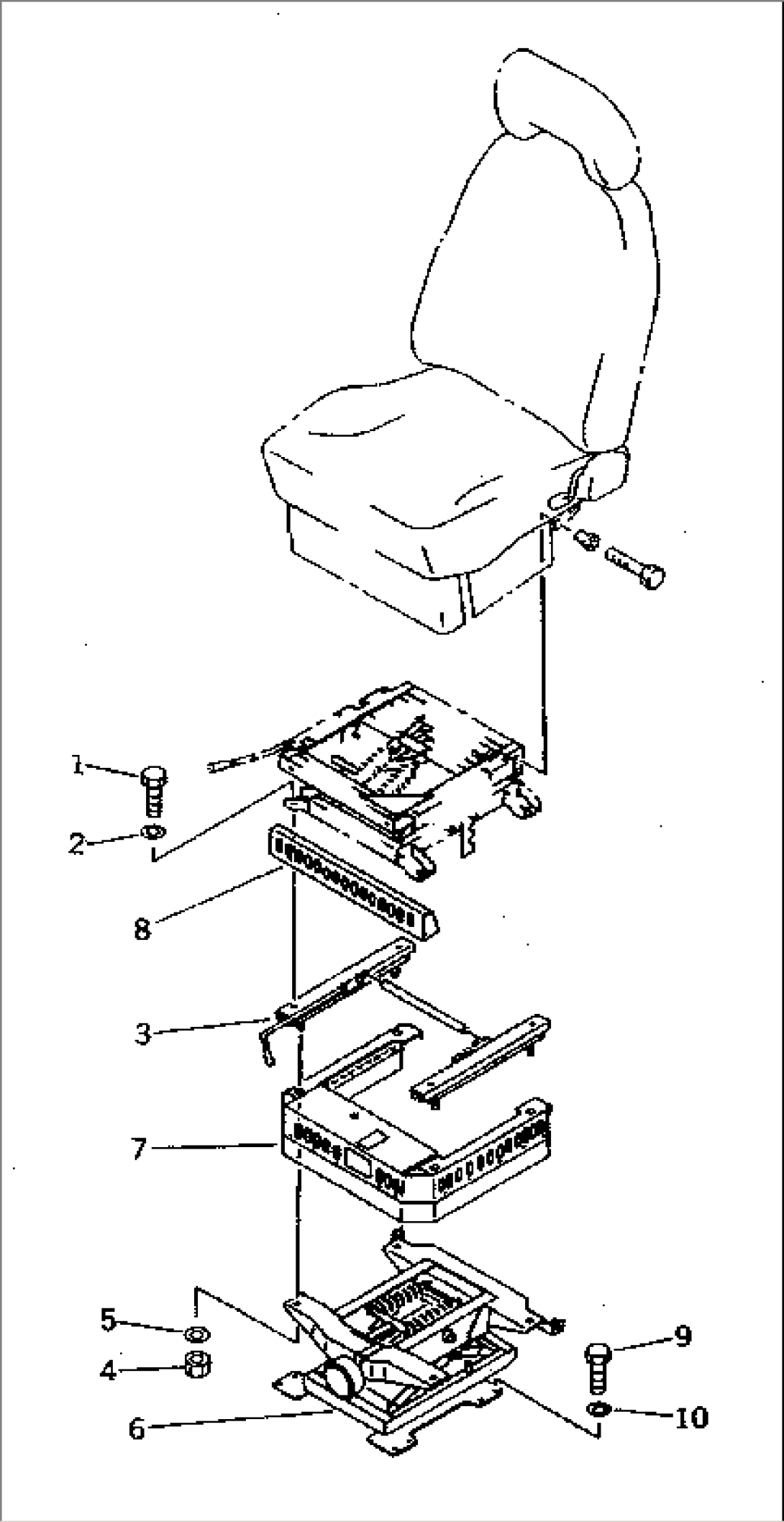 1
2
8
3
7
5
4
6
9
10