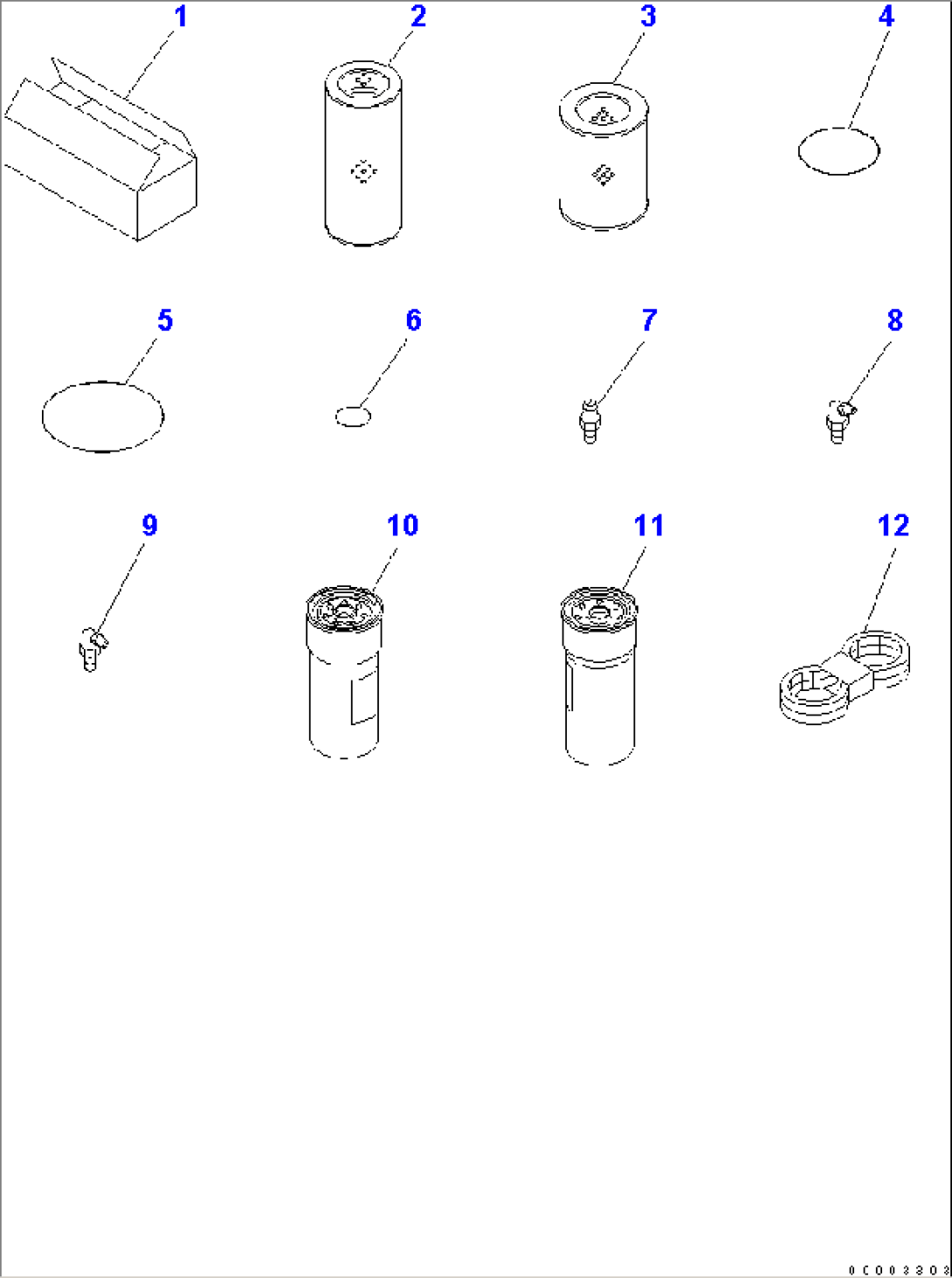 1
2
3
4
5
6
7
8
9
10
11
12
0C003303