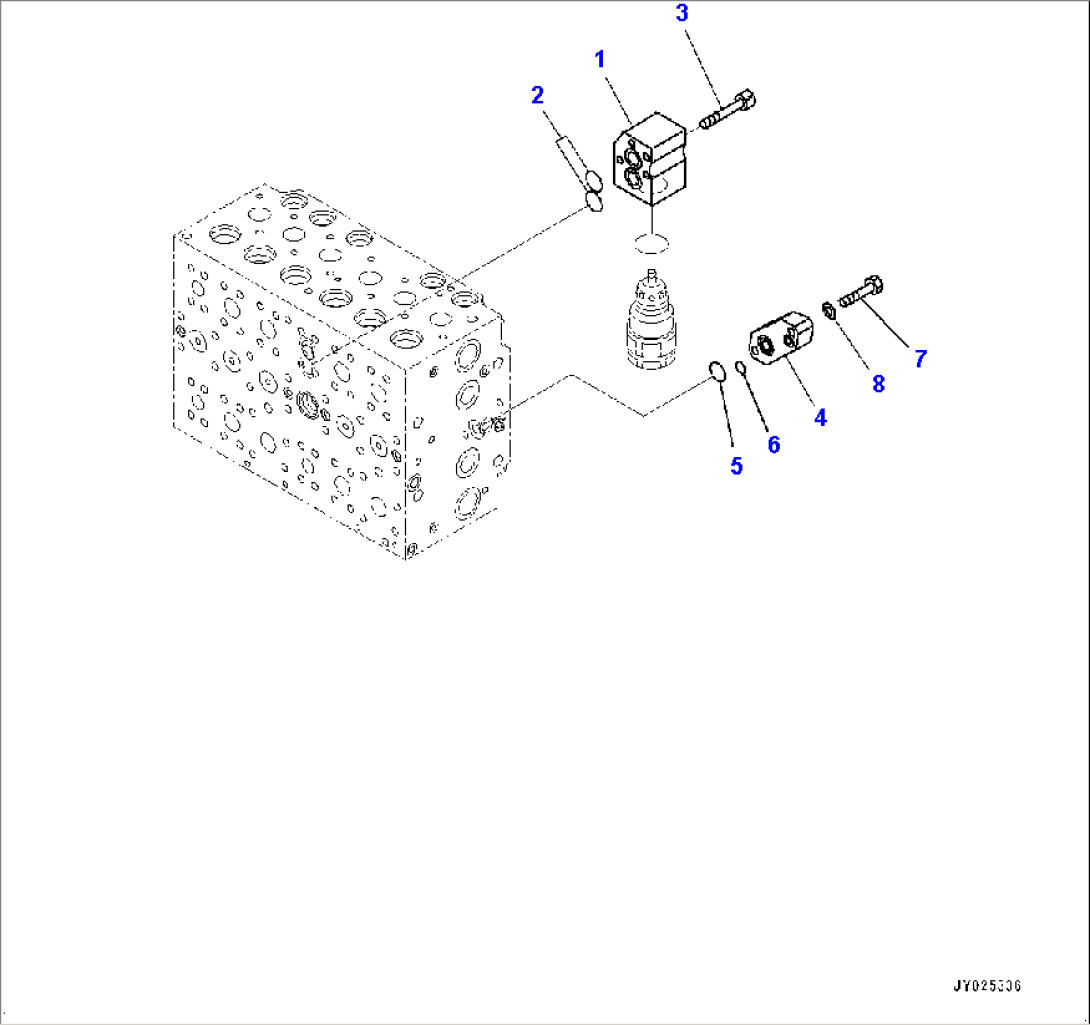 3
1
2
7
8
4
6
5
JY025336