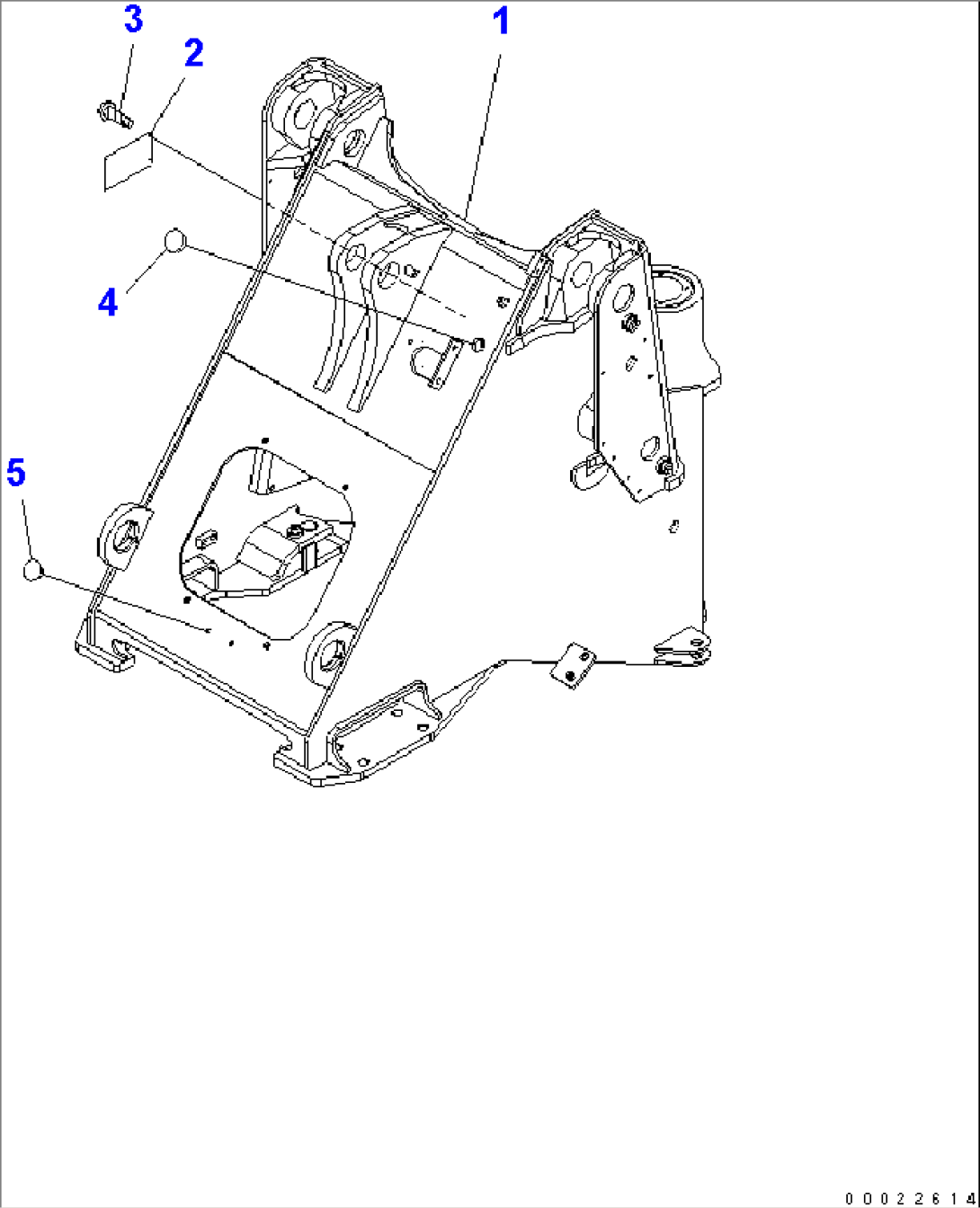 3
2
1
4
5
00022614