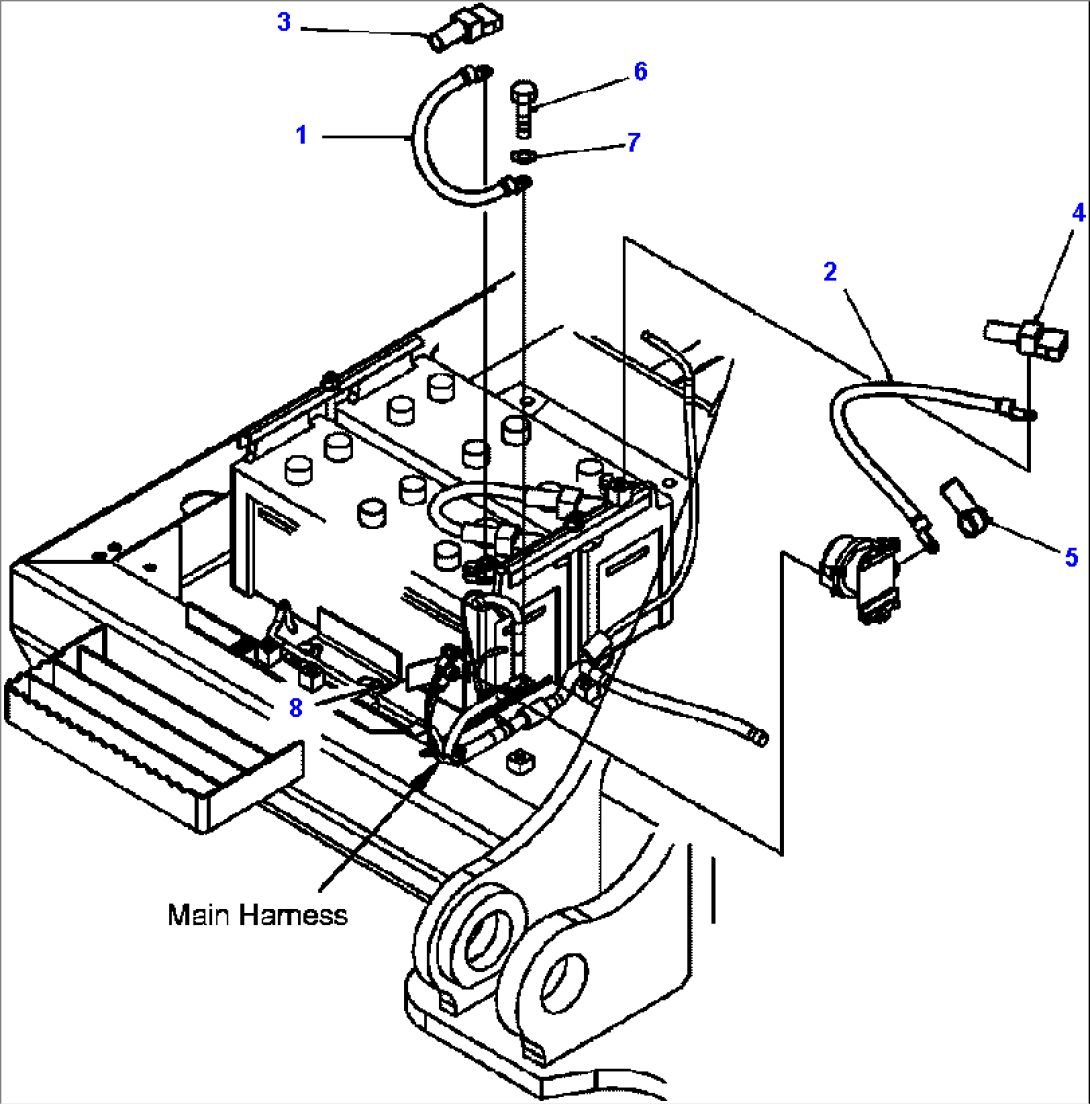 3
6
1
7
4
2
5
8
Main Harness