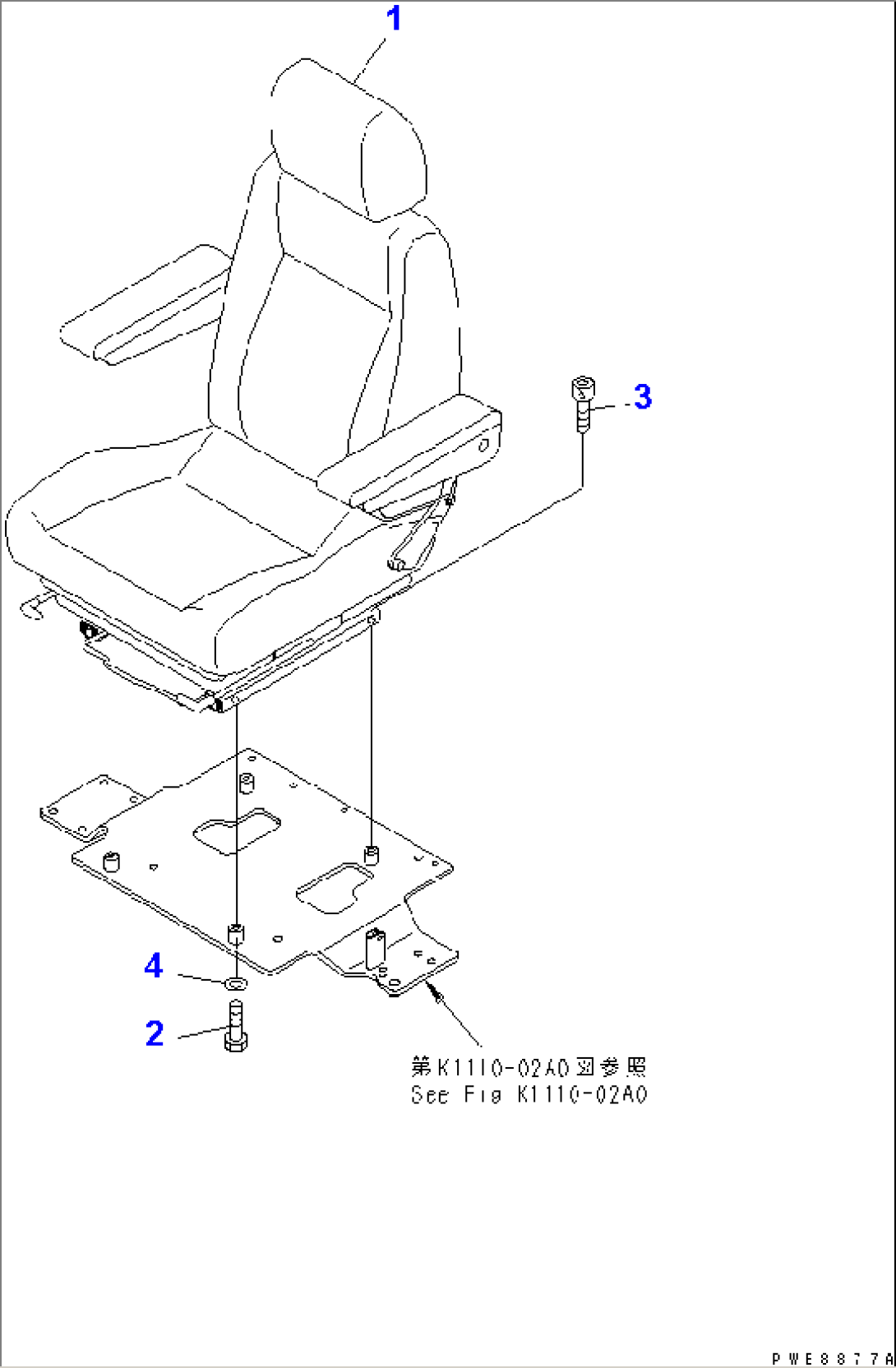 1

3

4

2

第K1110-02A0図参照
See Fig K1110-02A0

PWE8877A