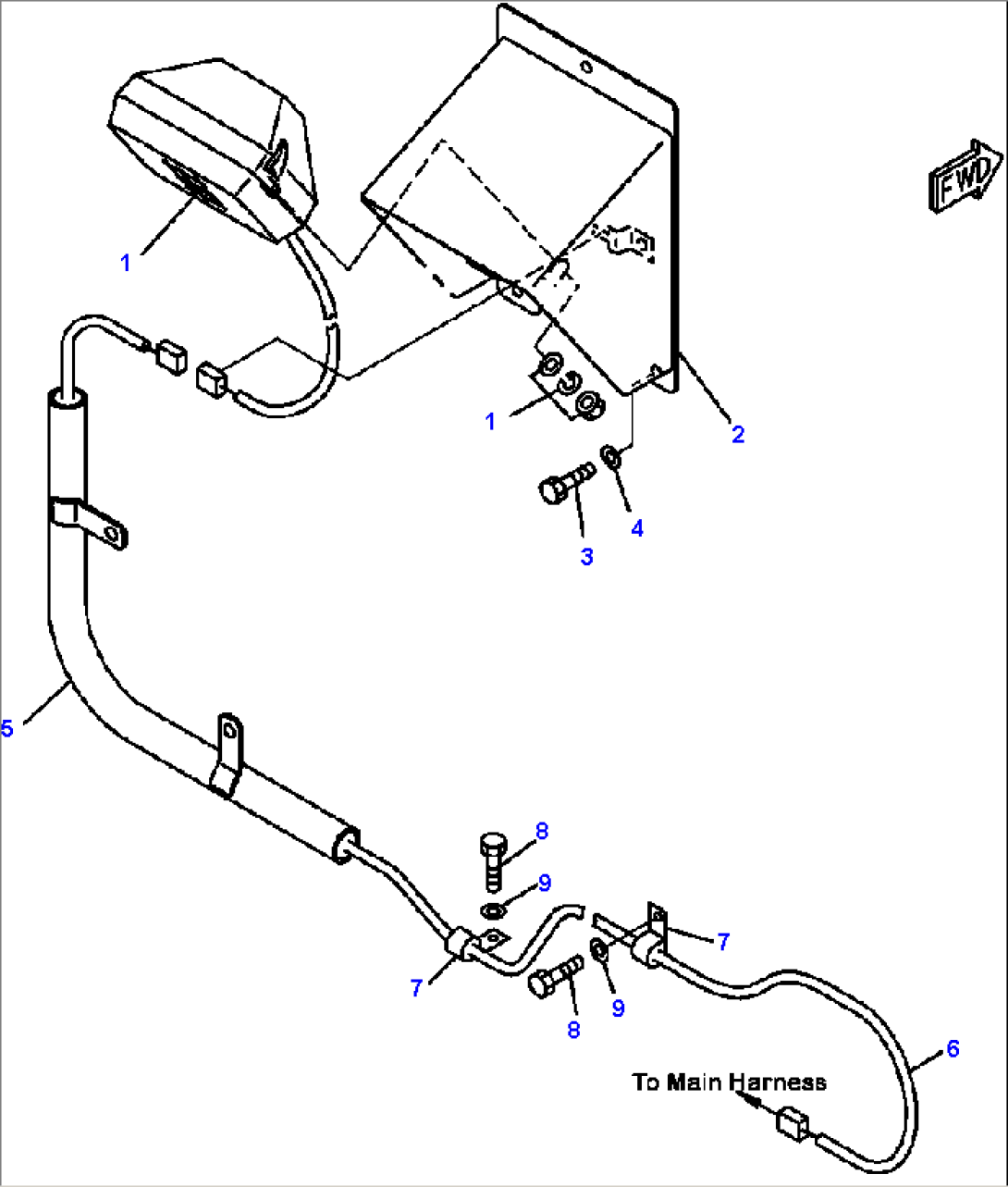 FWD

1

1

2

3

4

5

8

9

7

7

8

9

6

To Main Harness