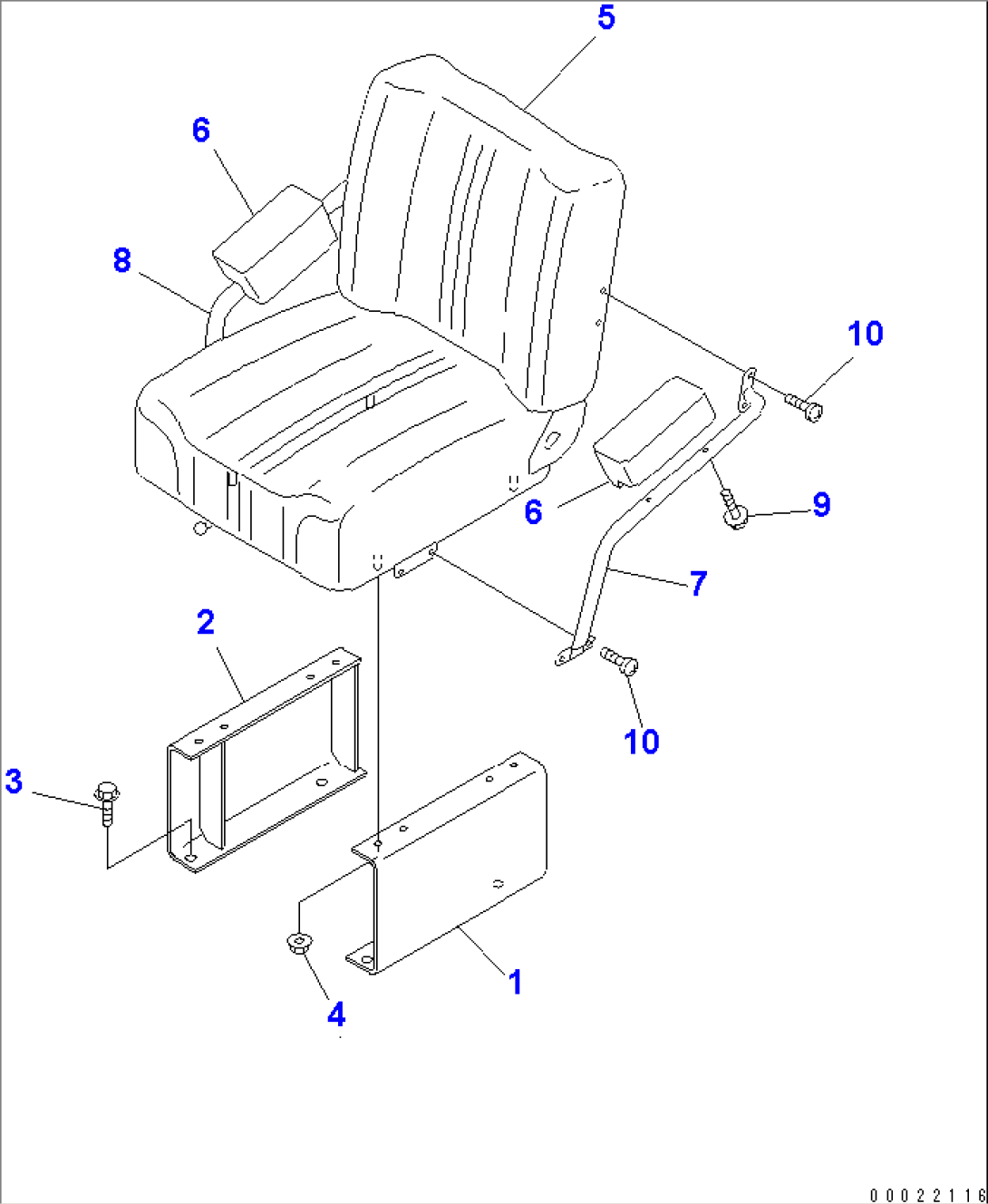 5
6
8
10
6
9
7
2
10
3
1
4
00022116