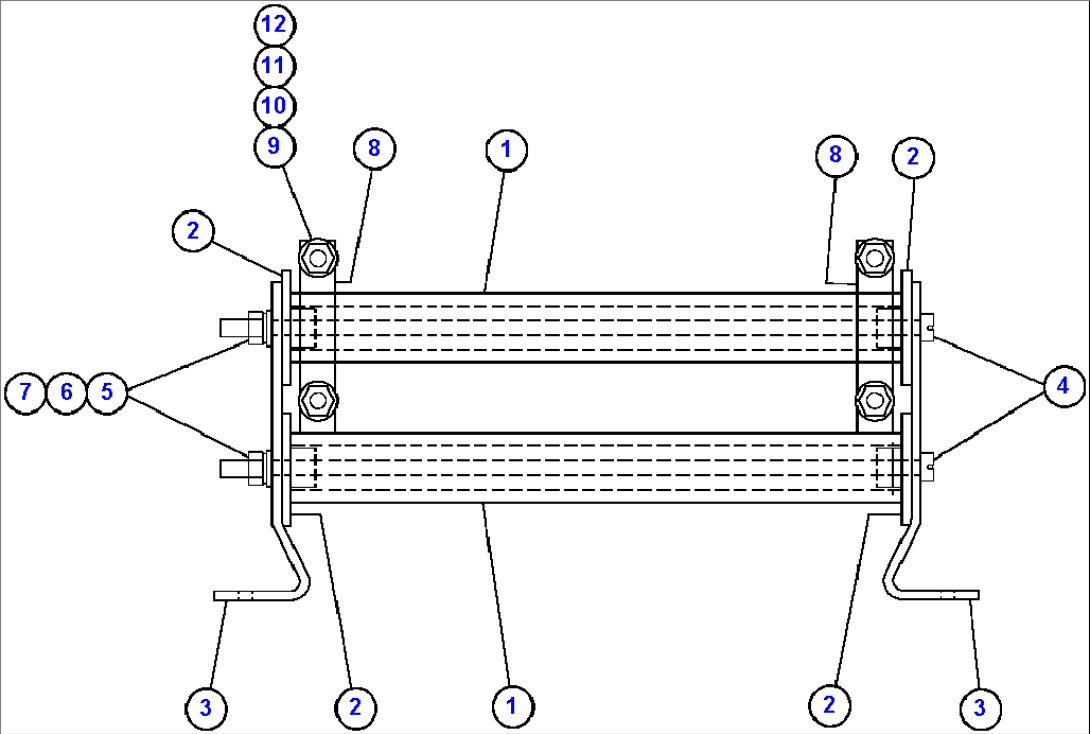 12
11
10
9
8
1
8
2
2
7 6 5
4
3
2
1
2
3