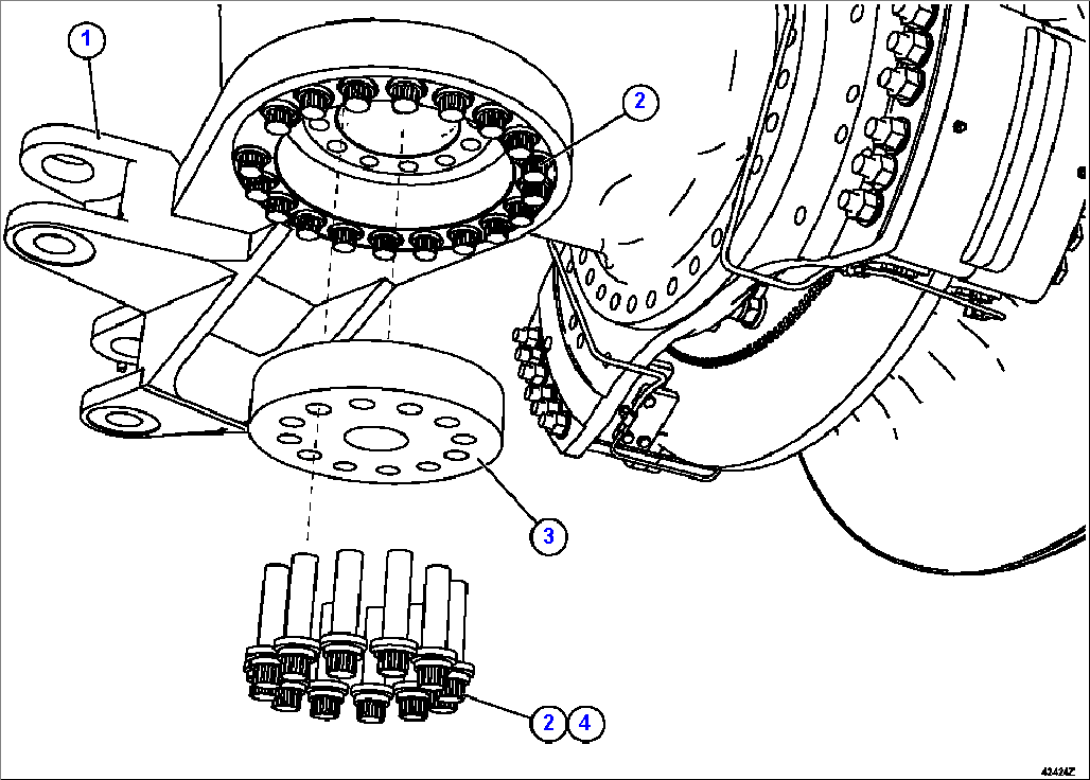 1
2
3
2
4
43424Z