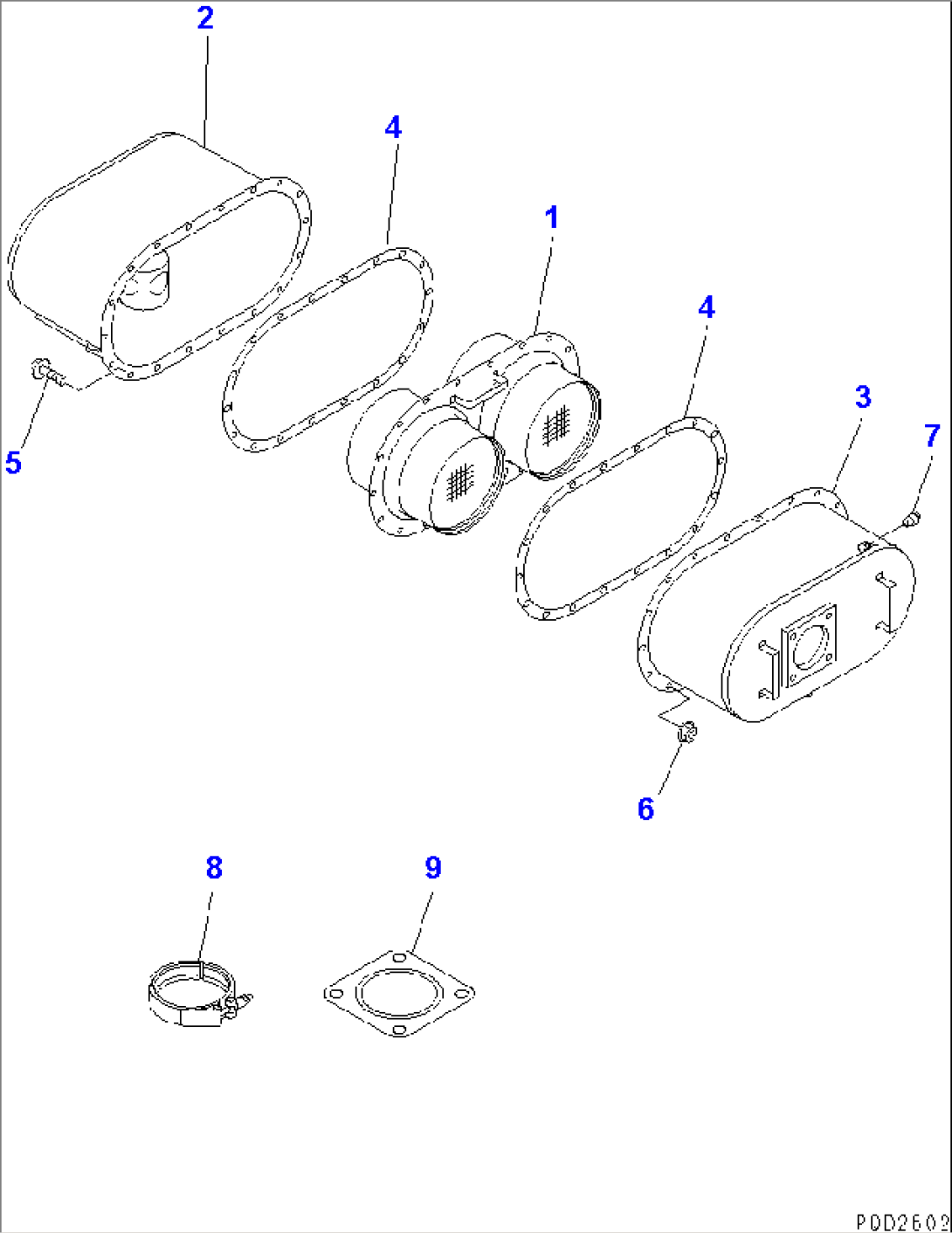 2
4
1
4
3
7
5
6
8
9
P0D2603