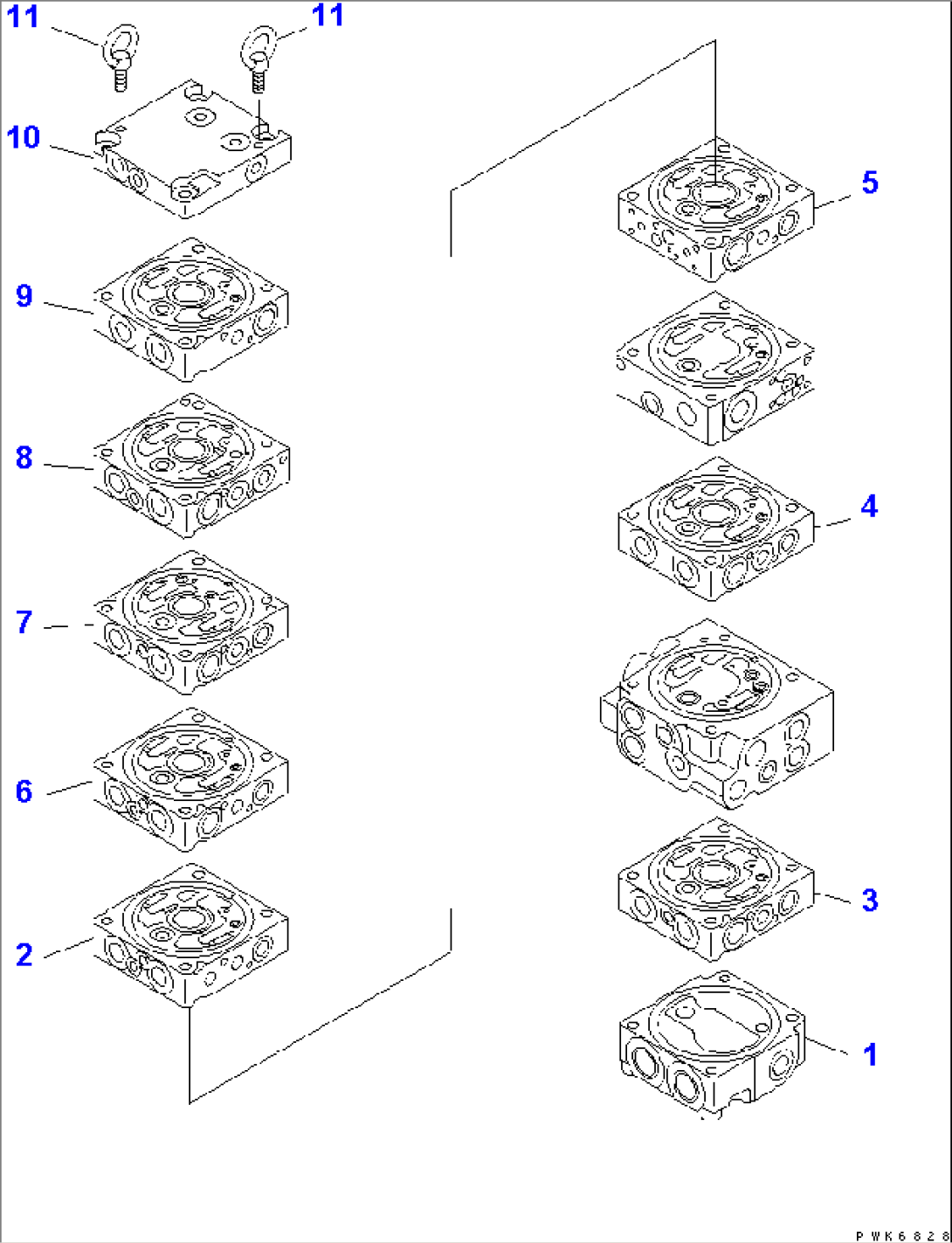 11
11
10
9
8
7
6
2
5
4
3
1
PWK6828