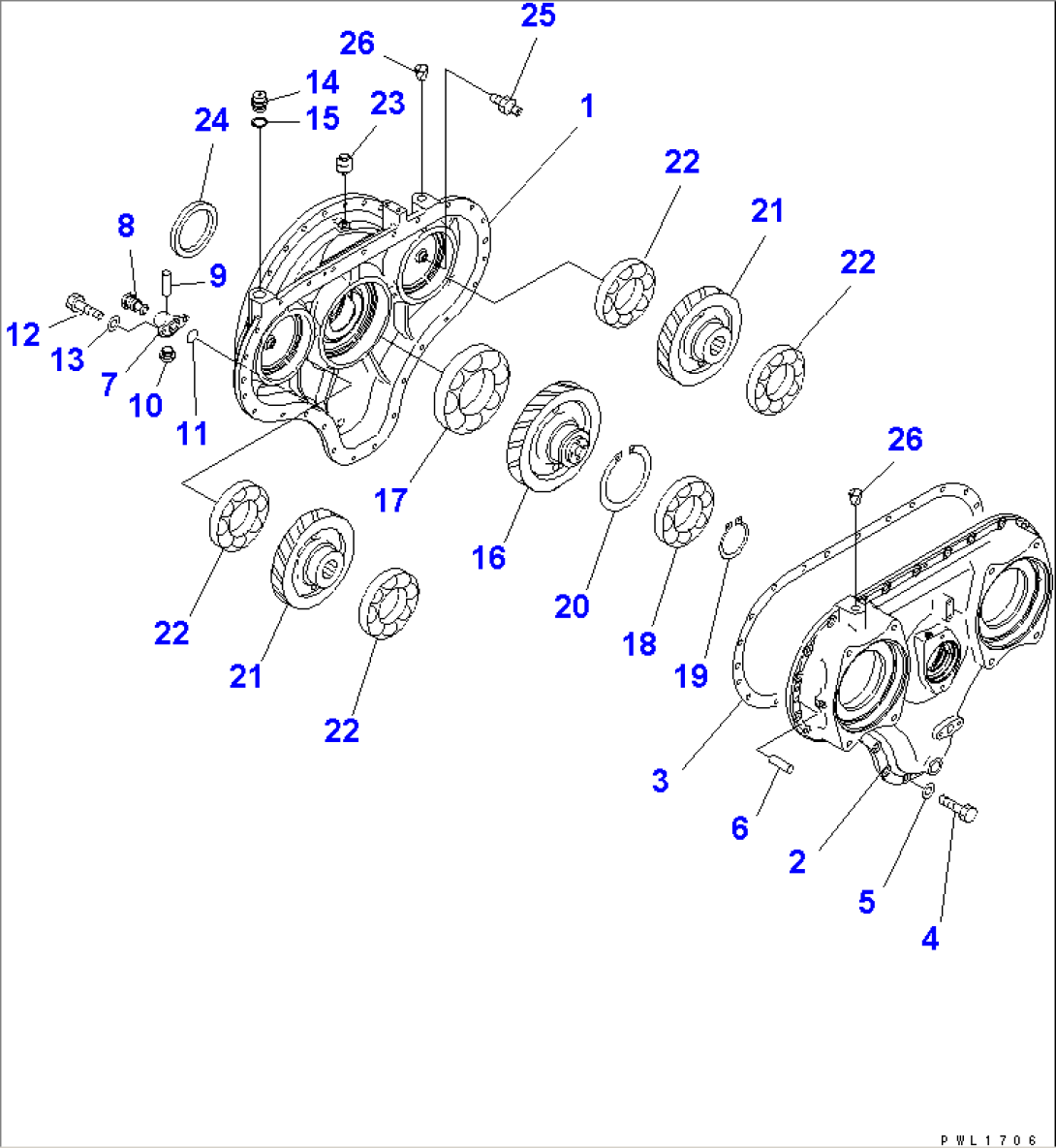 25
26
14
15
23
1
24
22
21
22
8
9
12
13
7
10
11
17
16
20
18
19
26
22
21
22
3
6
2
5
4
PWL1706