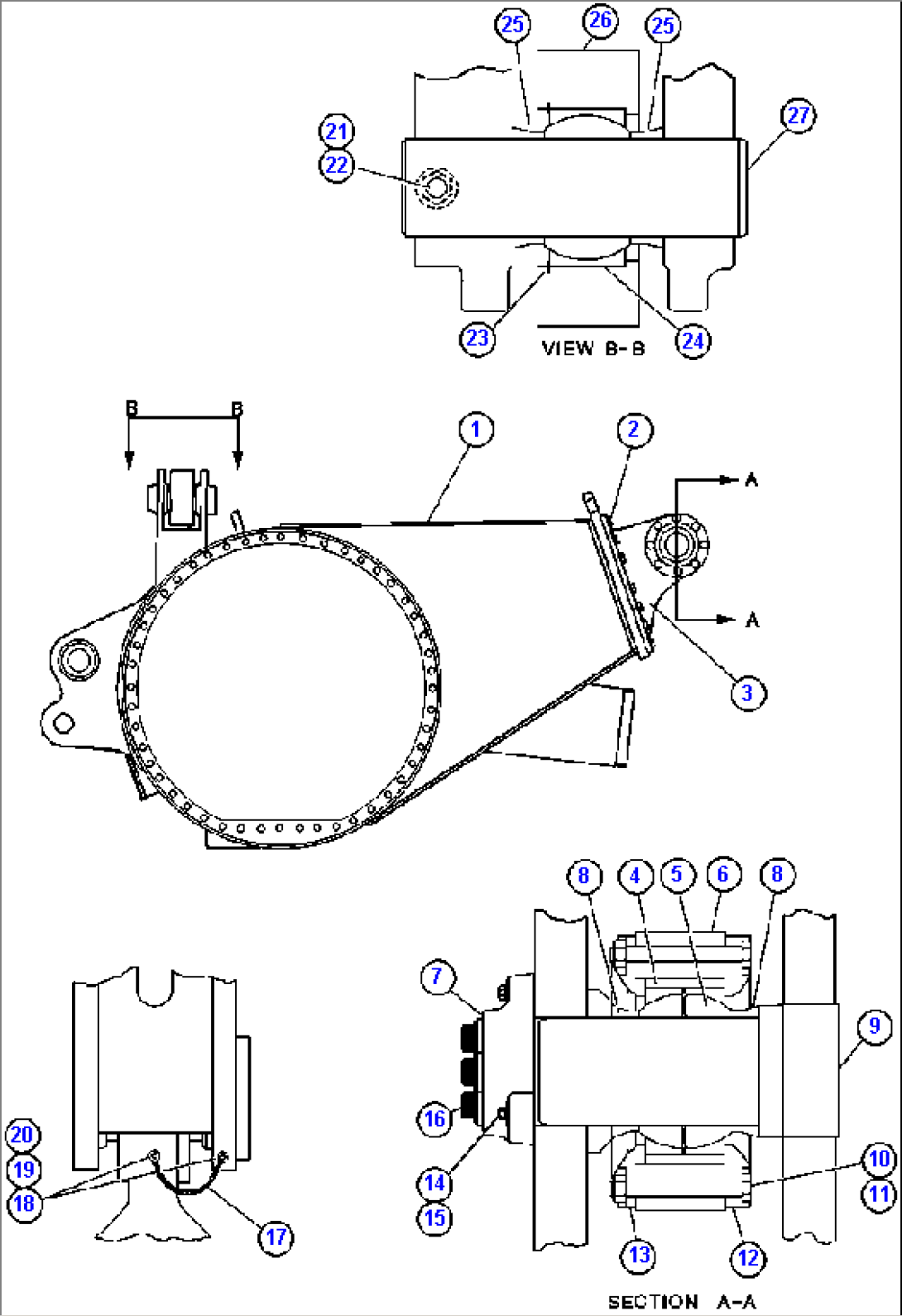 25
26
25
21
22
27
23
VIEW B-B
24
B
B
1
2
A
A
3
8
4
5
6
8
7
9
16
14
15
10
11
13
12
SECTION A-A
20
19
18
17