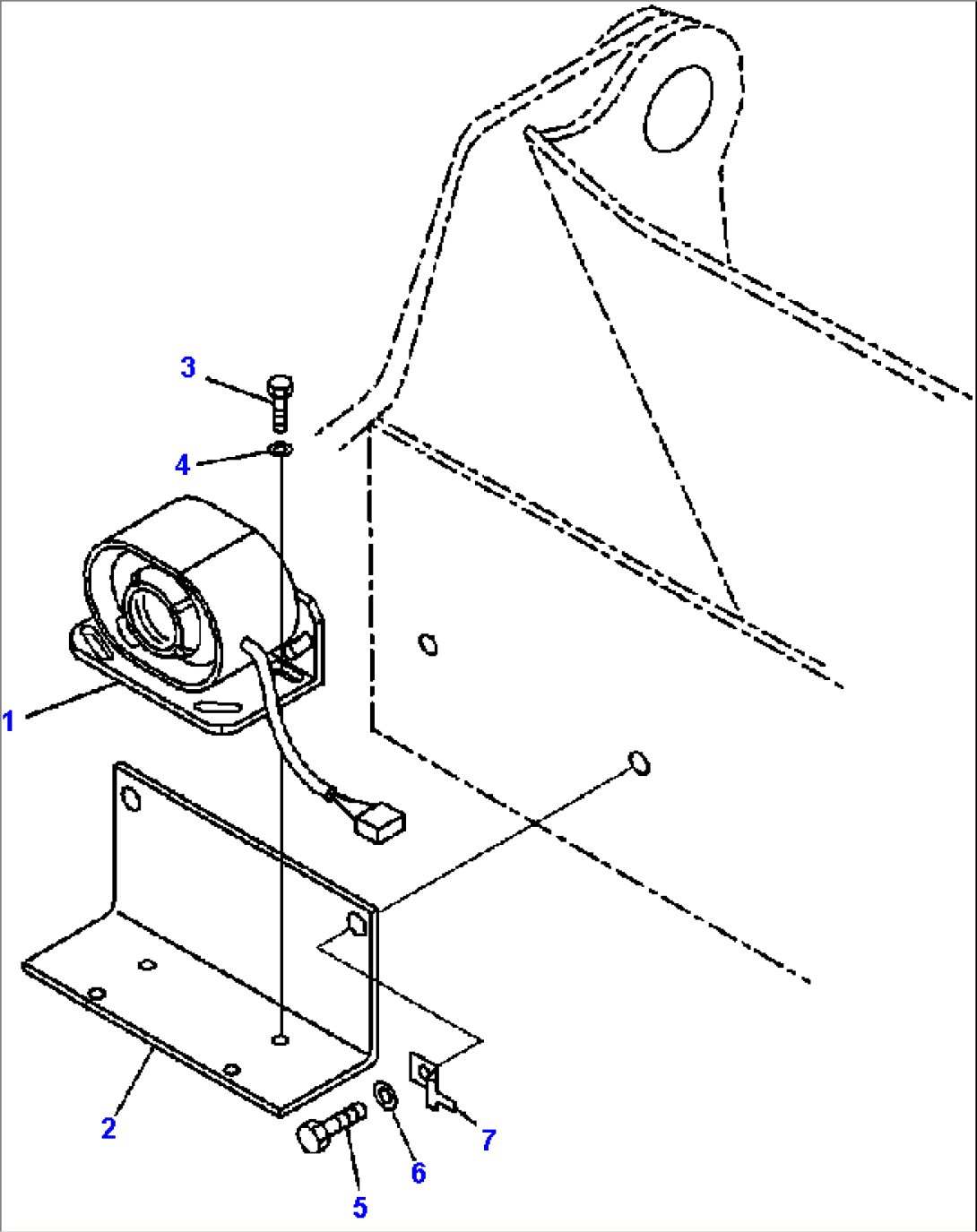 3
4
1
2
5
6
7