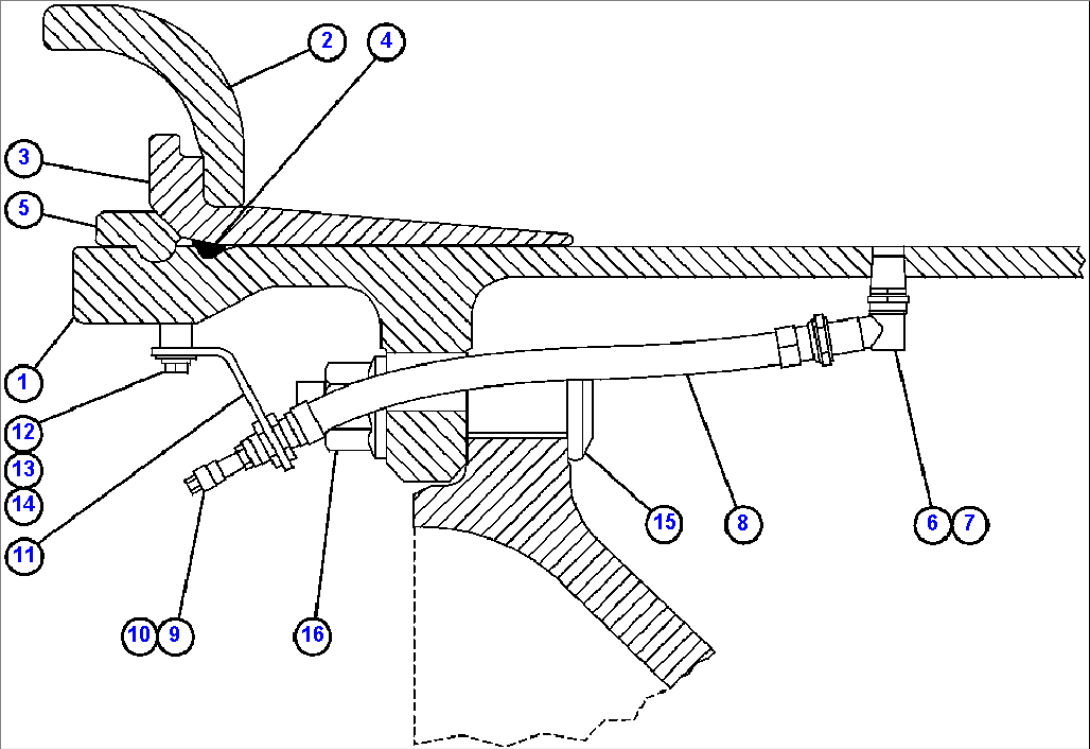 2
4
3
5
1
12
13
14
11
10 9
16
15
8
6 7