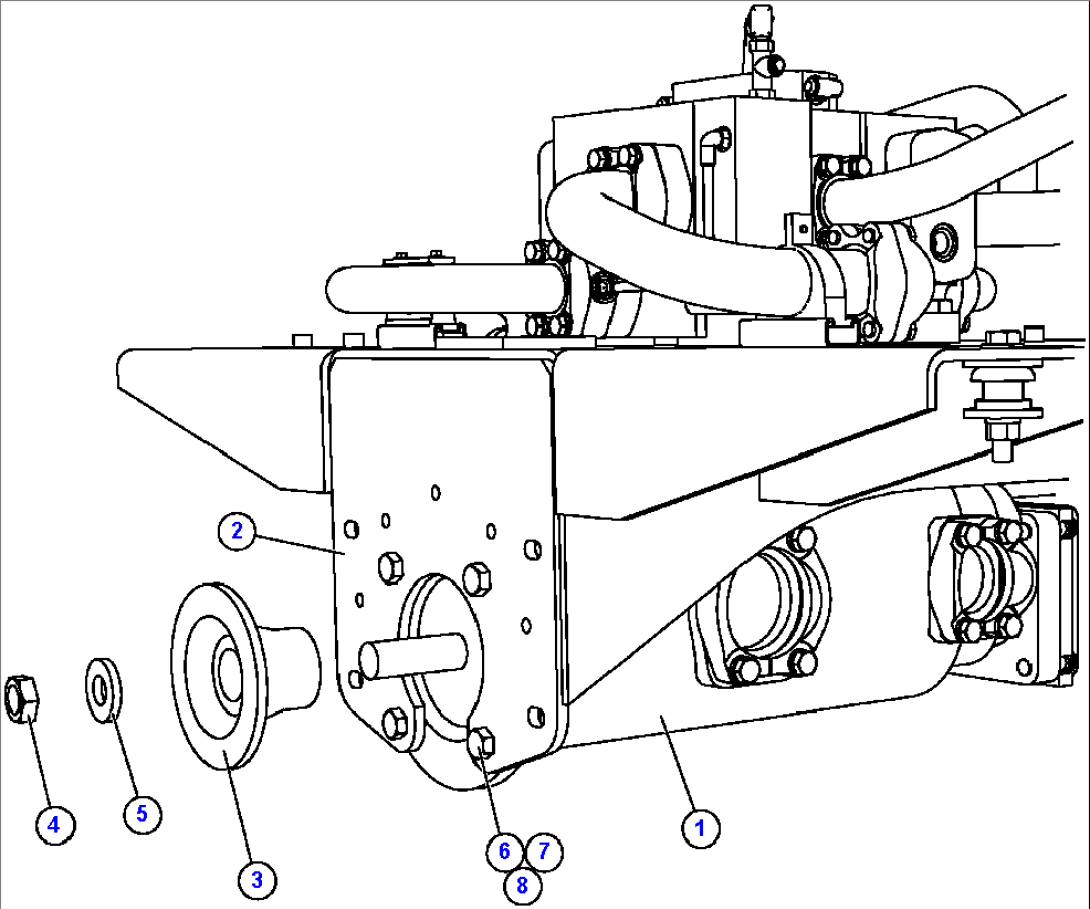 2
4
5
3
6
7
8
1