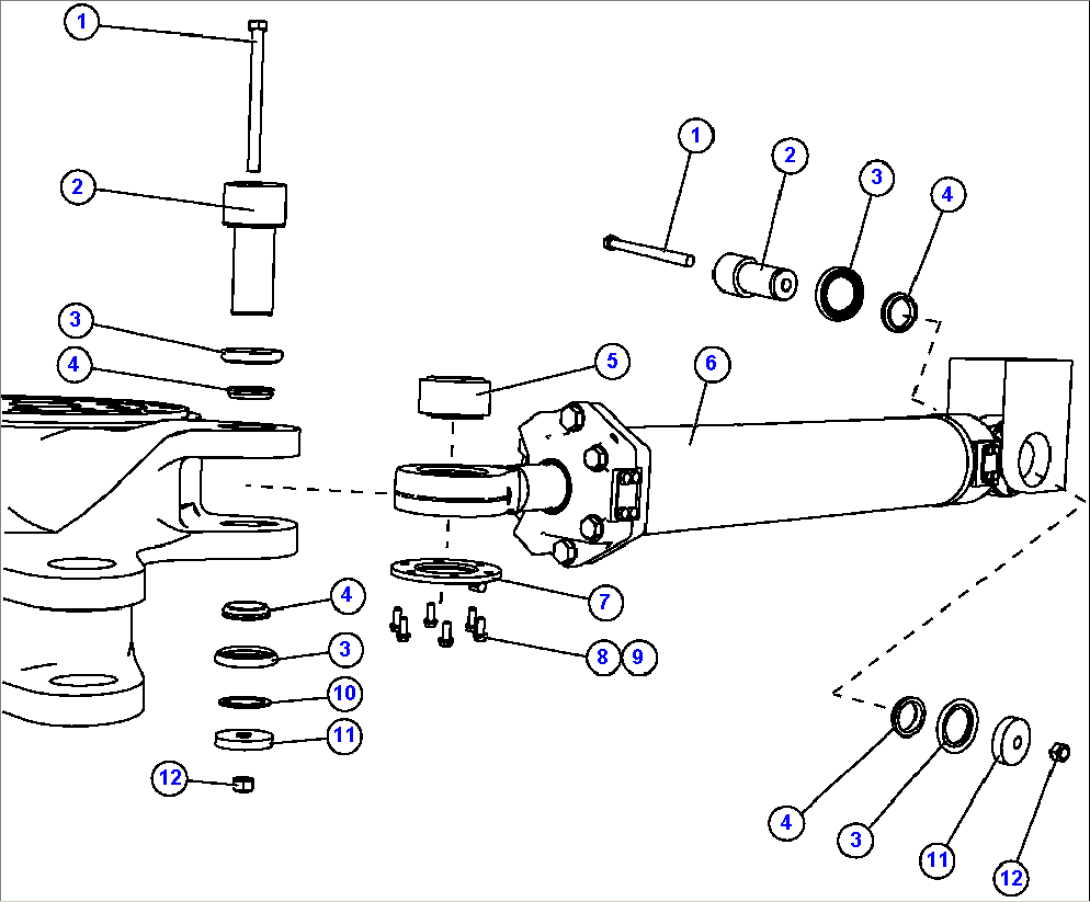 1
2
3
4
1
2
3
4
5
6
7
8
9
4
3
10
11
12
4
3
11
12