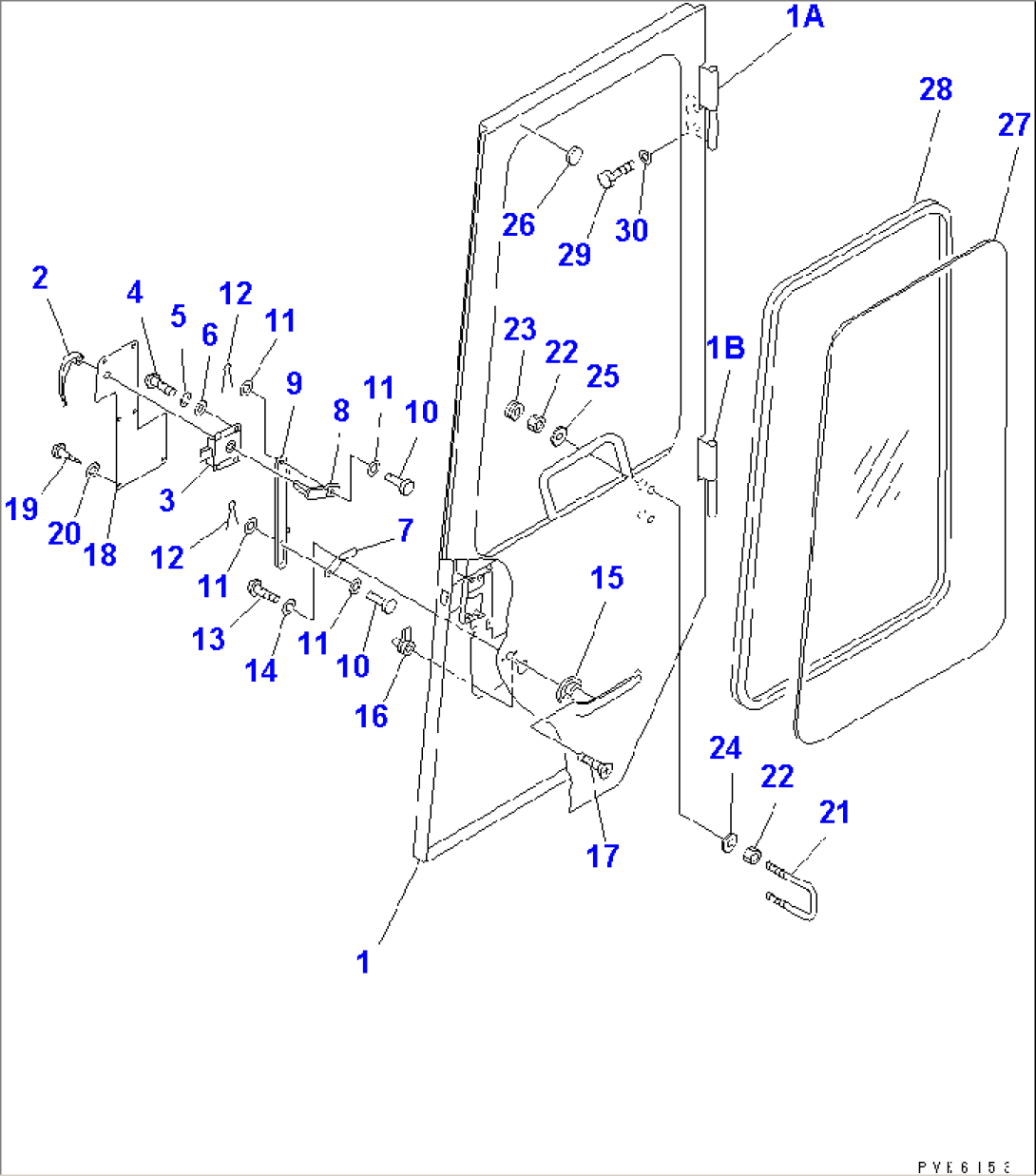 1A
28
27
26
29
30
2
4
5
6
12
11
9
8
11
10
23
22
25
1B
19
20
18
3
12
11
7
13
14
11
10
16
15
17
24
22
21
1
PVE6153