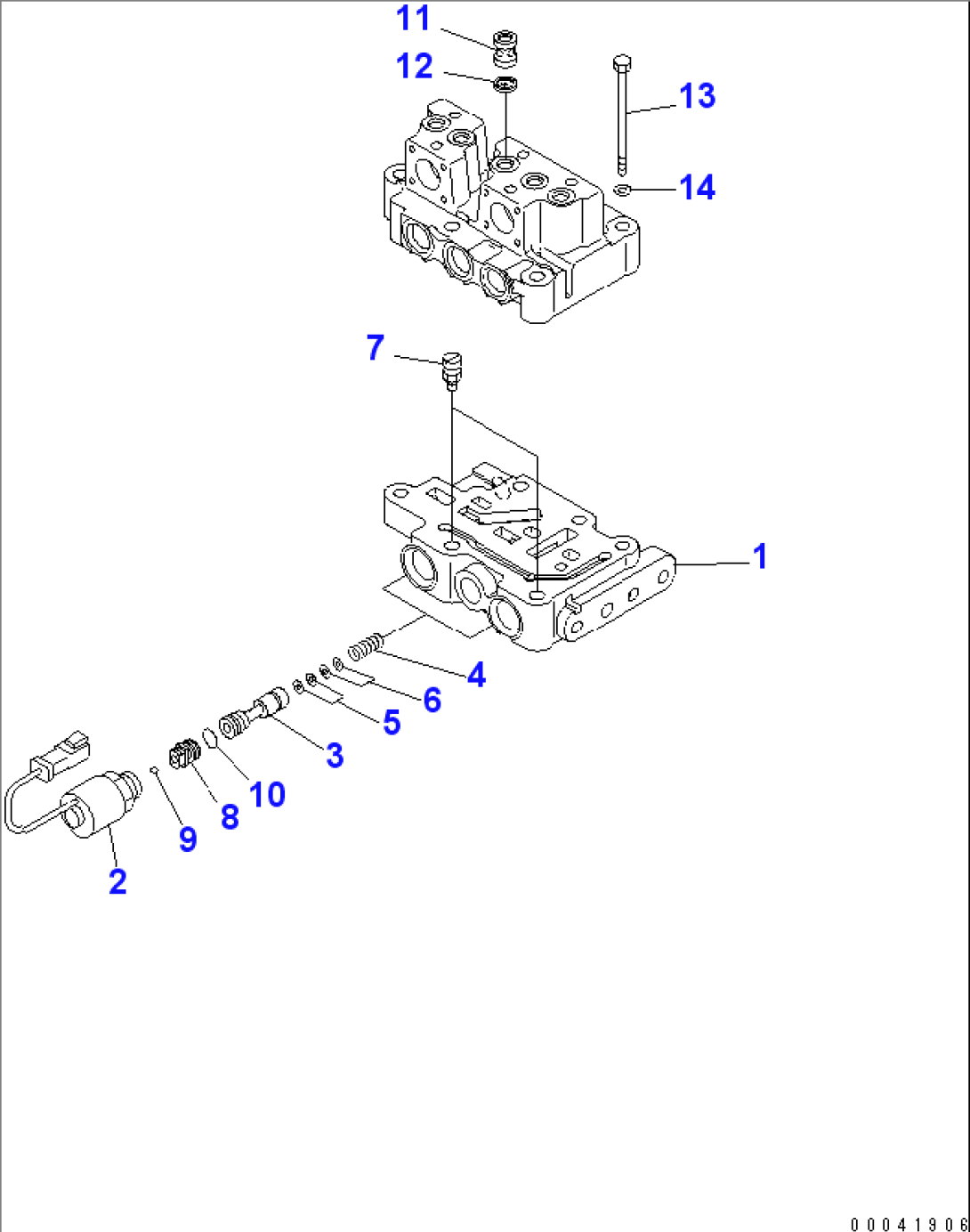 11
12
13
14
7
1
4
6
5
3
10
8
9
2
00041906