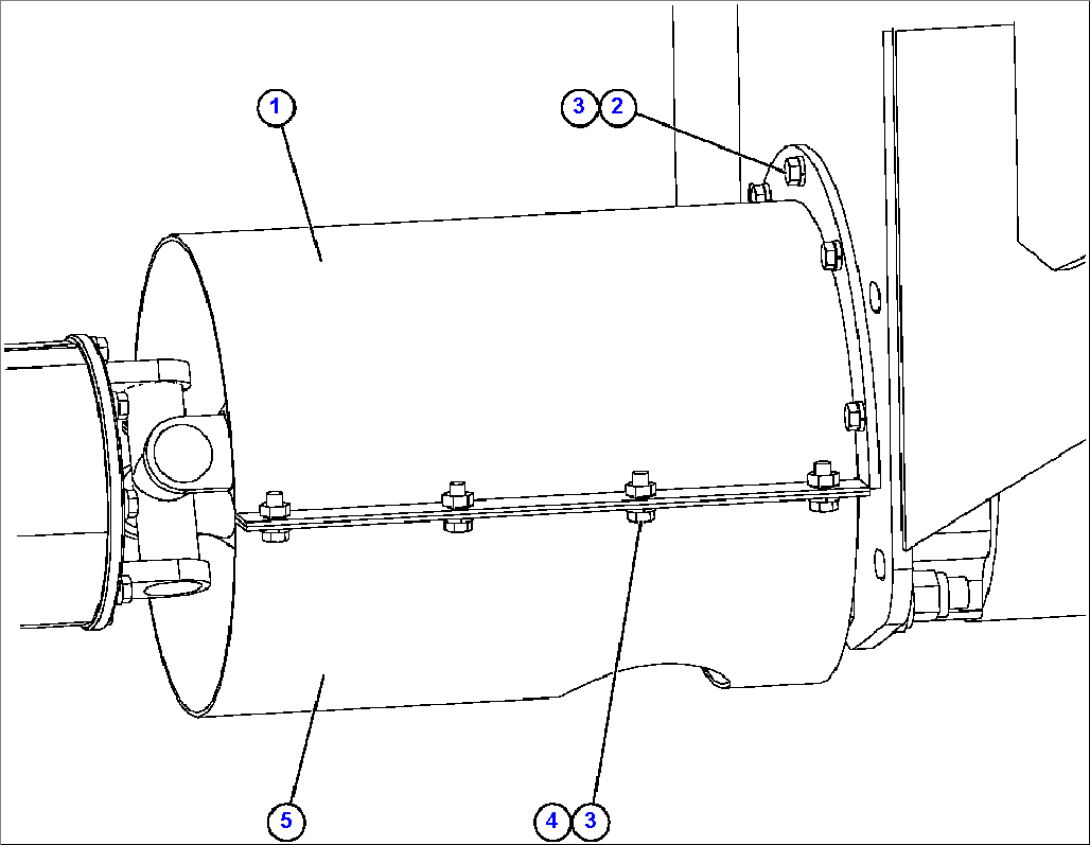 1

3 2

5

4 3