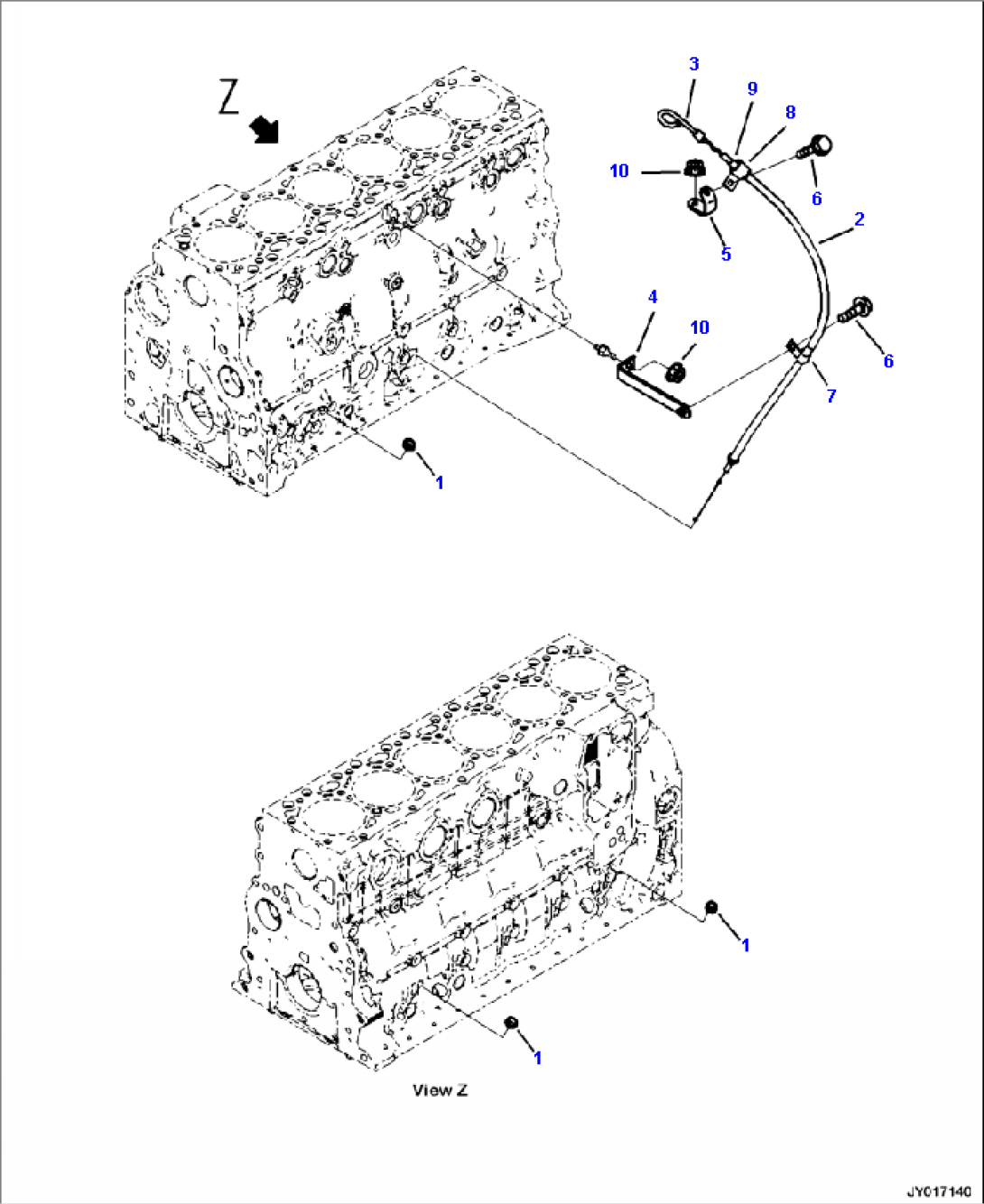 Z

3

9

8

10

6

2

5

4

10

6

7

1

1

1

View Z

JY017140