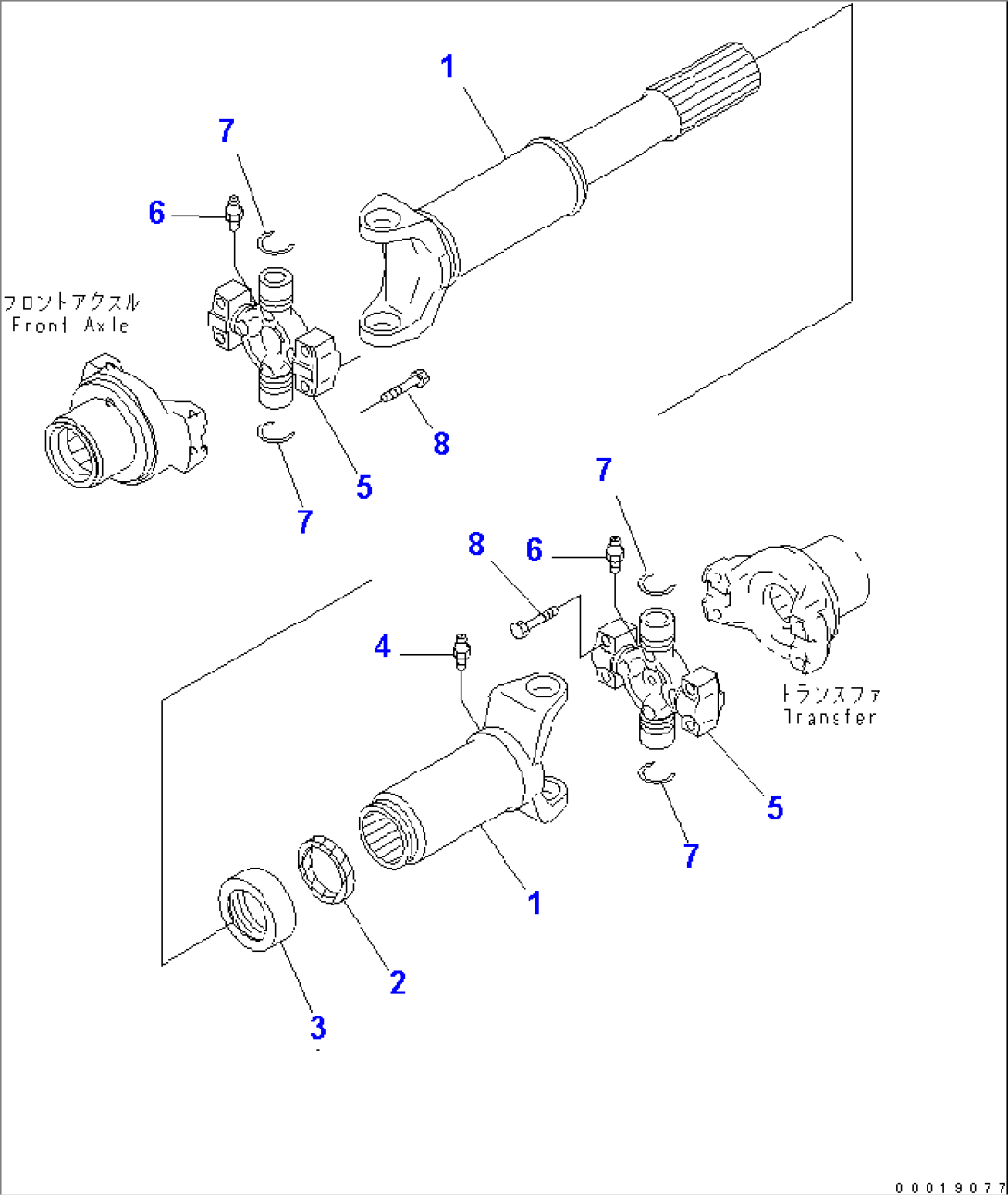 1
7
6
フロントアクスル
Front Axle
8
5
7
7
8
6
4
トランスファ
Transfer
5
7
1
2
3
00019077