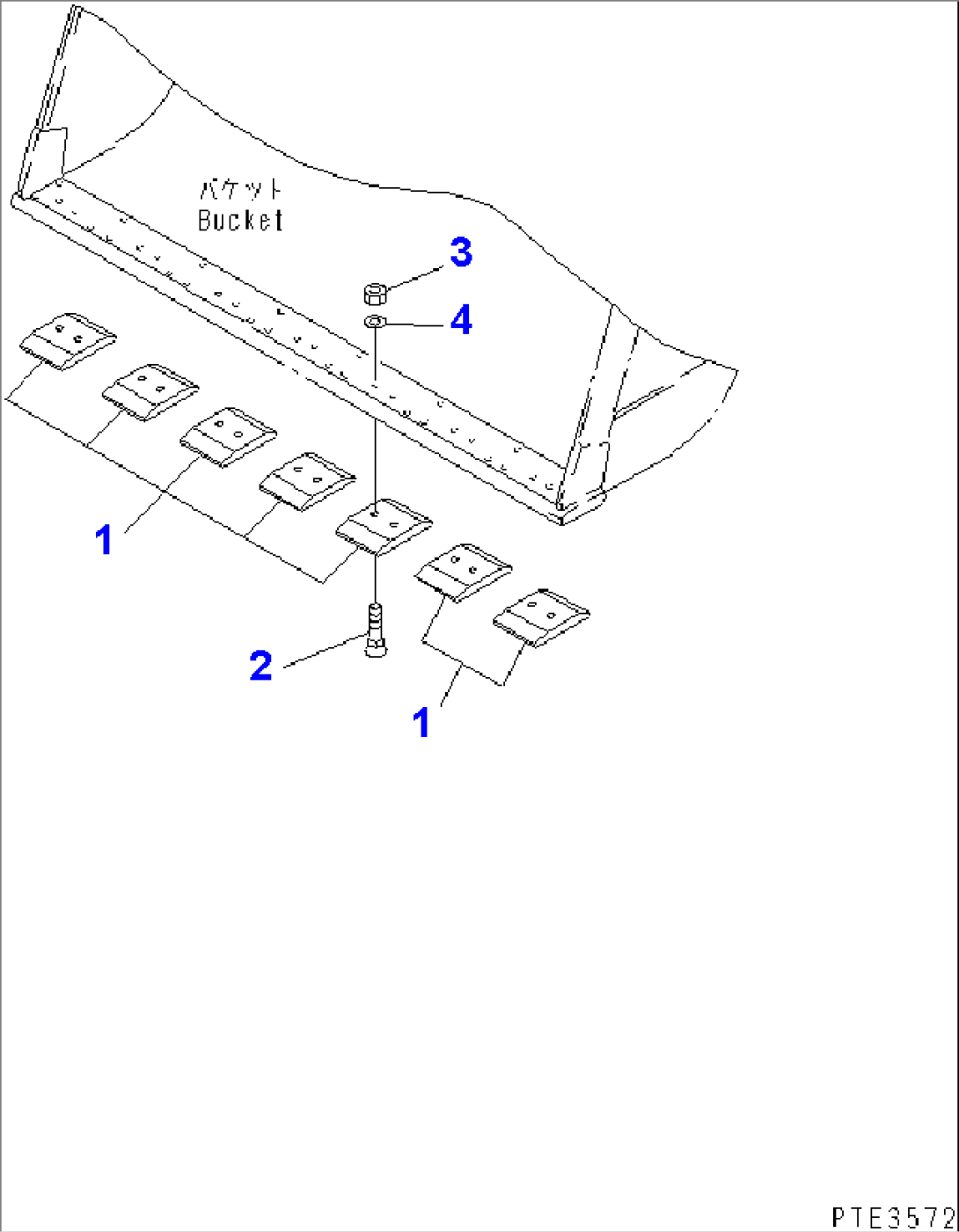 バケット
Bucket

3

4

1

2

1

PTE3572