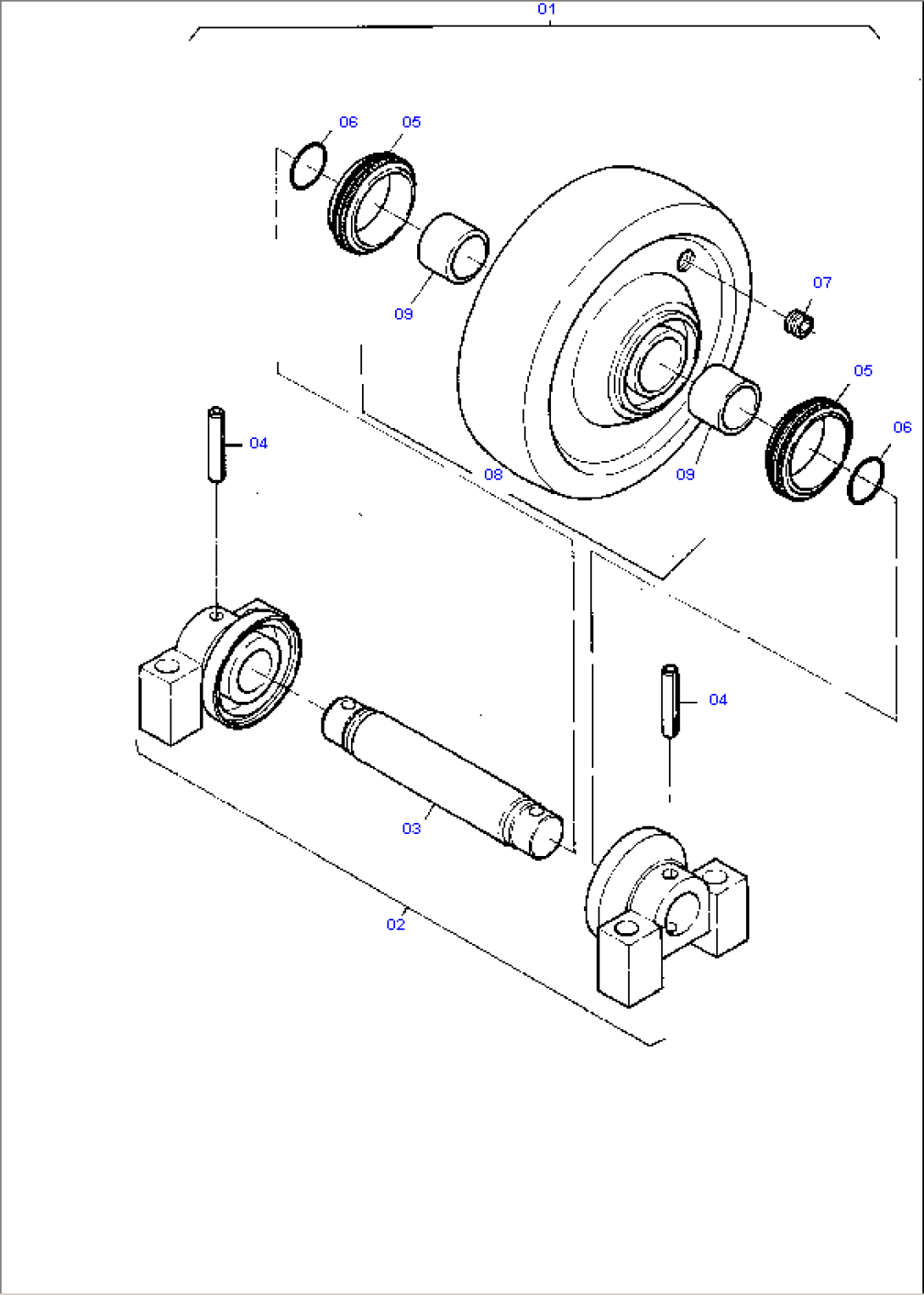 01
06
05
09
07
05
06
04
08
09
04
03
02