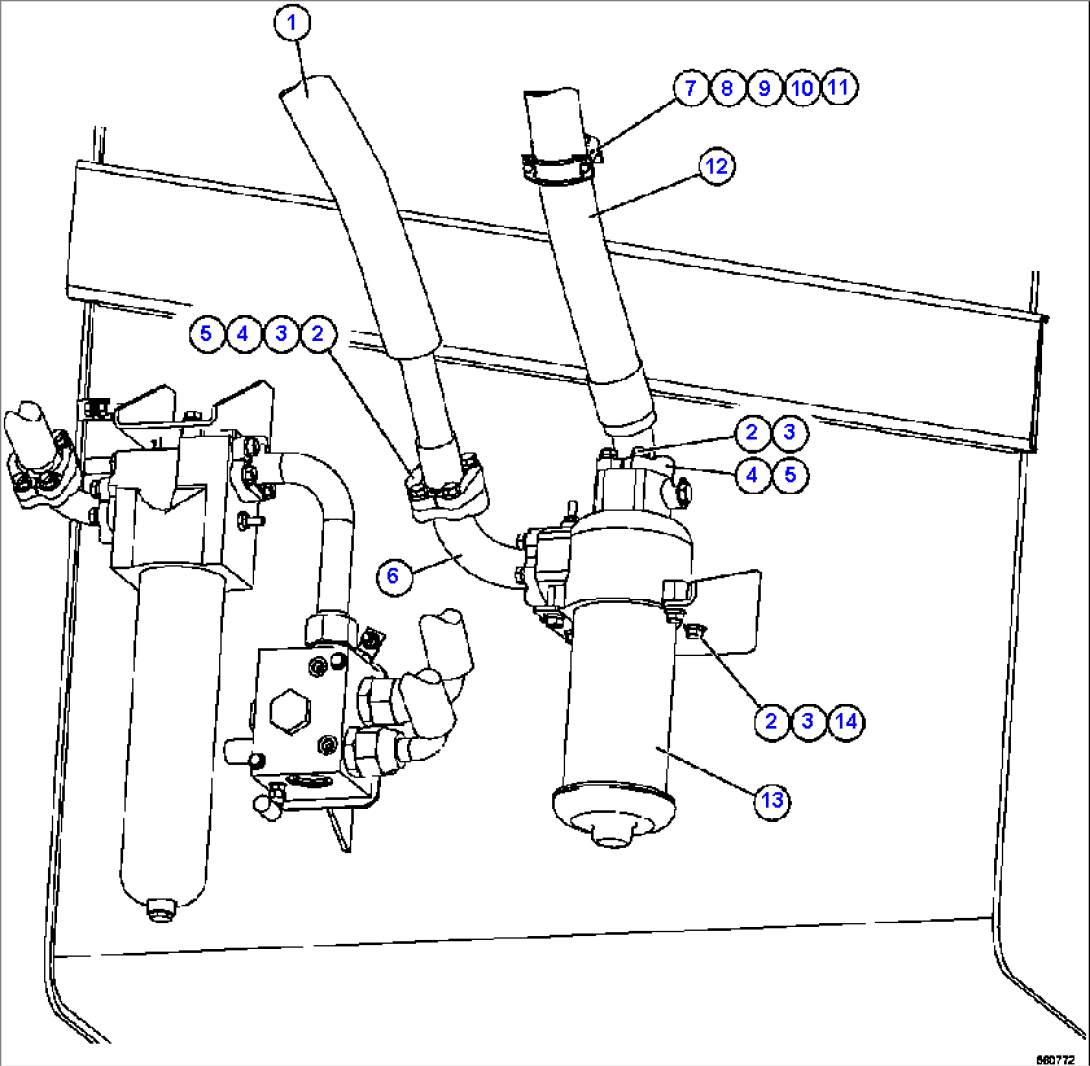 1
7 8 9 10 11
12
5 4 3 2
2 3
4 5
6
2 3 14
13
860772