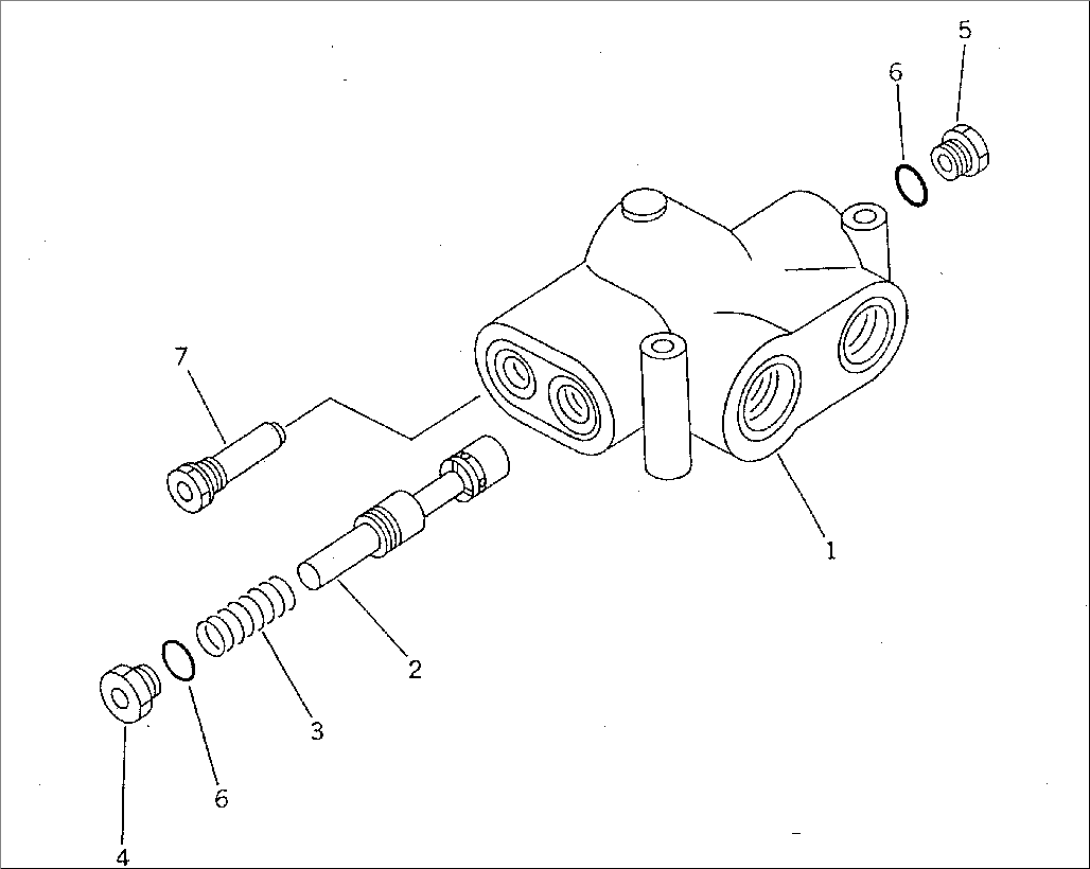 5
6
7
1
2
3
6
4