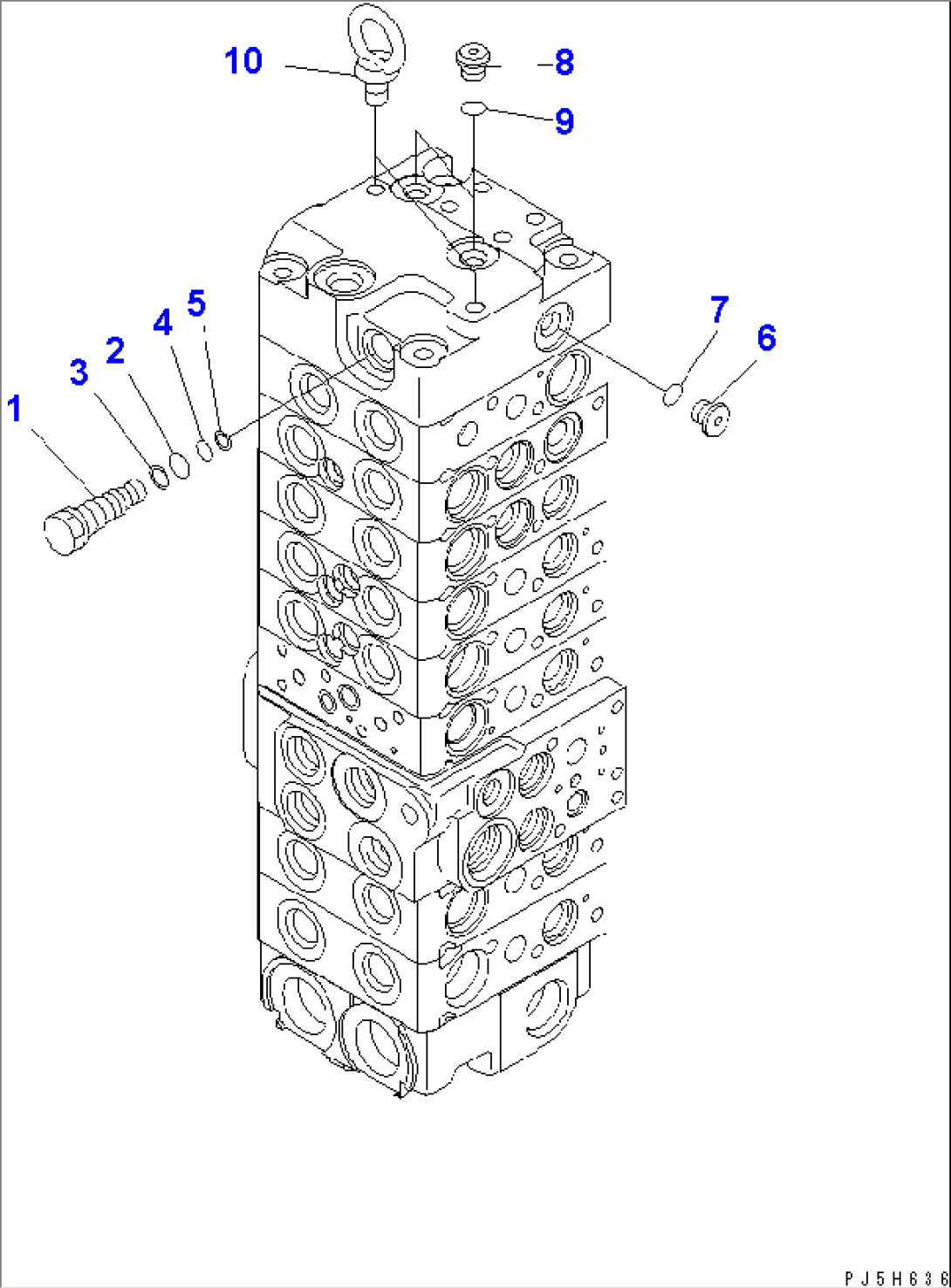 10
8
9
5
4
2
3
1
7
6
PJ5H636