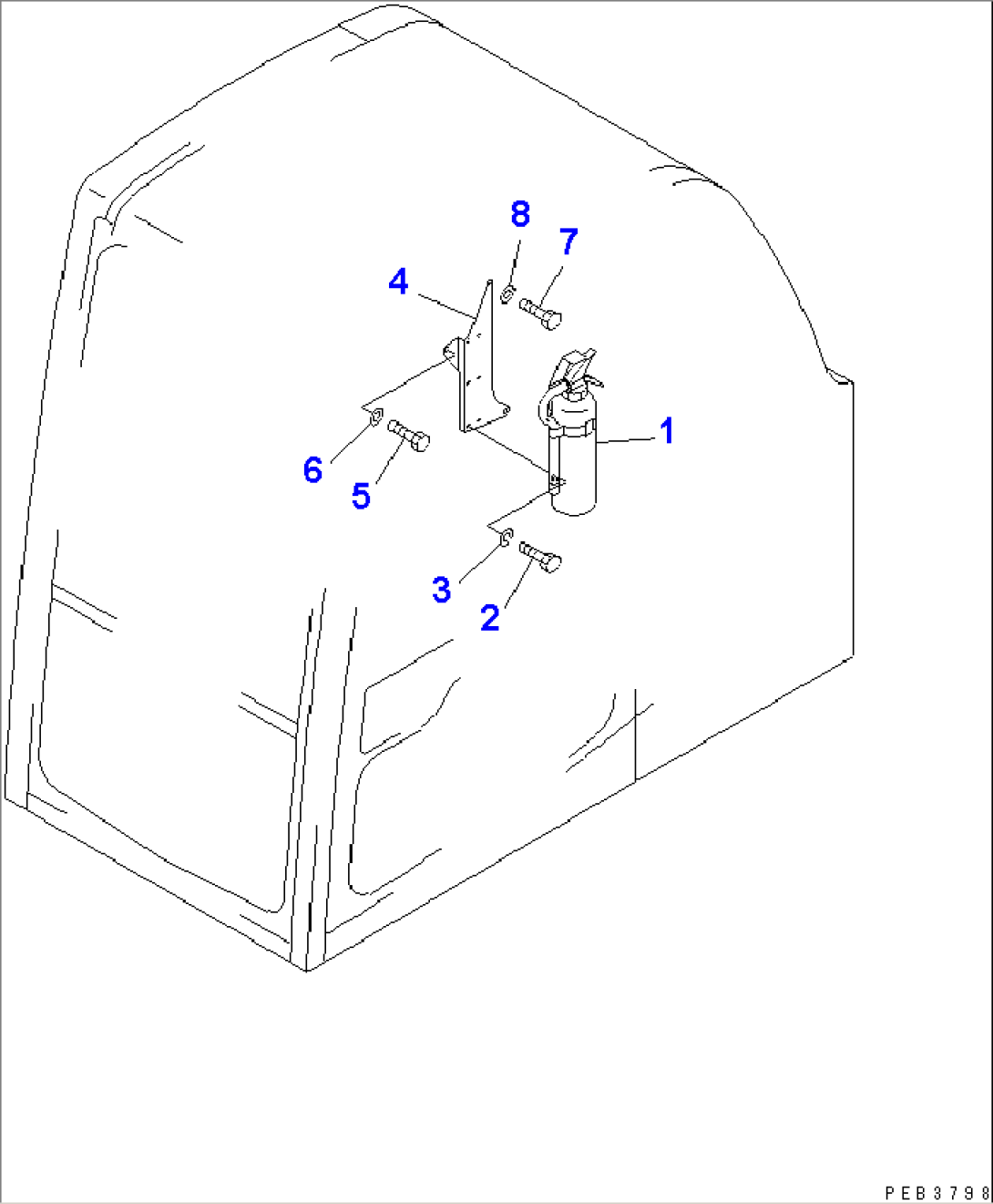 8
7
4
1
6
5
3
2
PEB3798