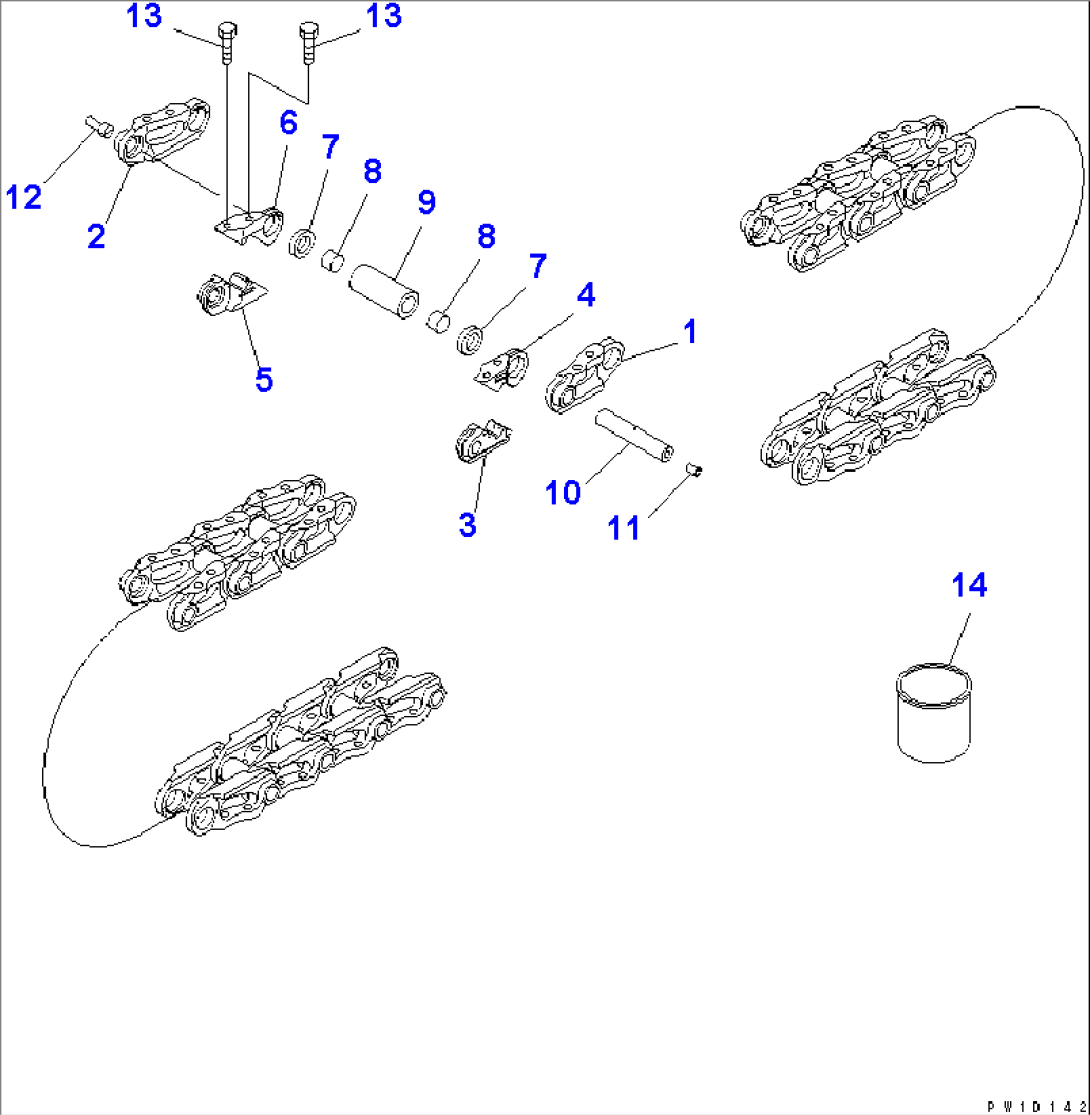 13
13
12
2
6
7
8
9
8
7
4
1
5
3
10
11
14
PW1D142