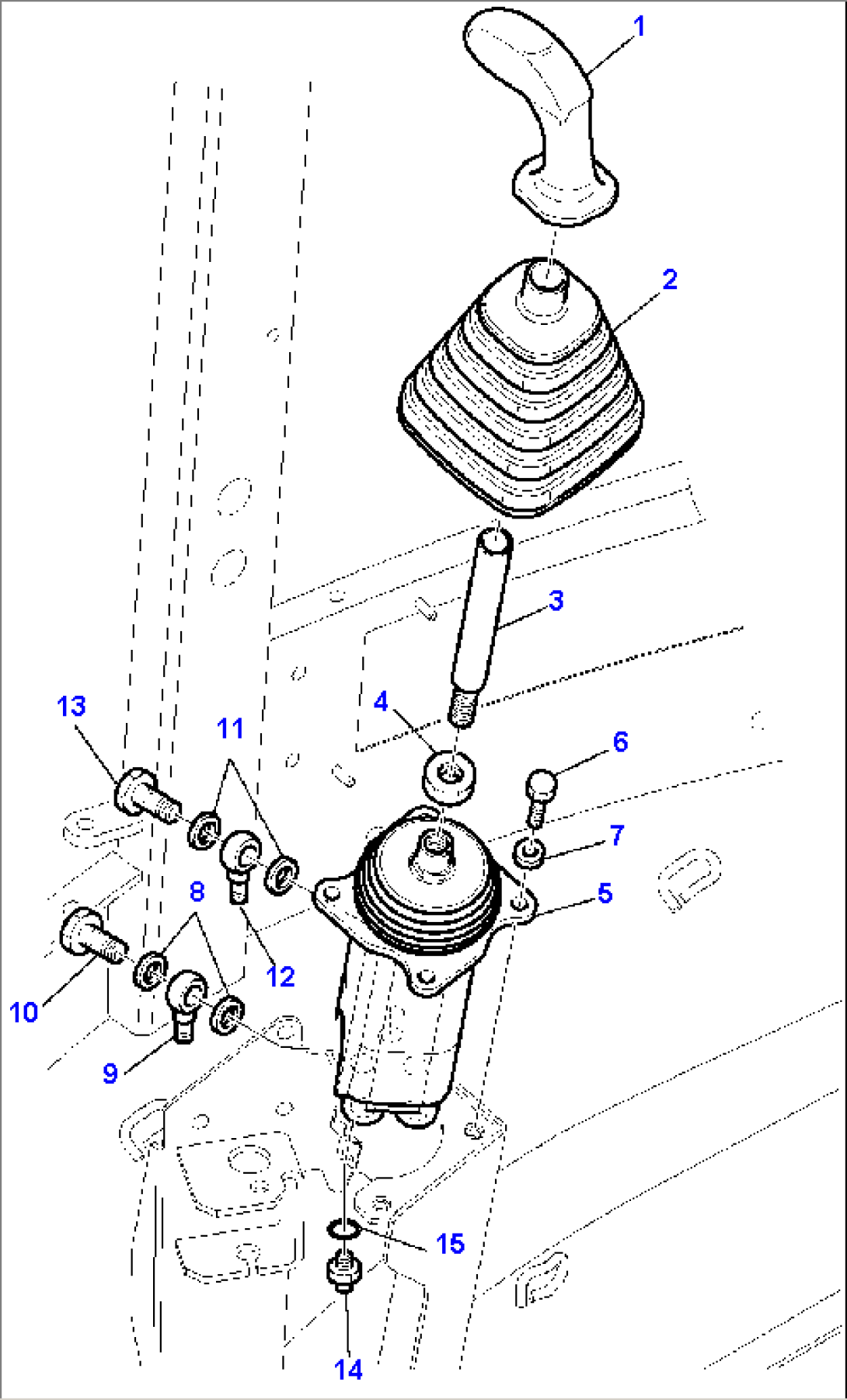 1
2
3
4
6
7
5
13
11
8
12
10
9
15
14