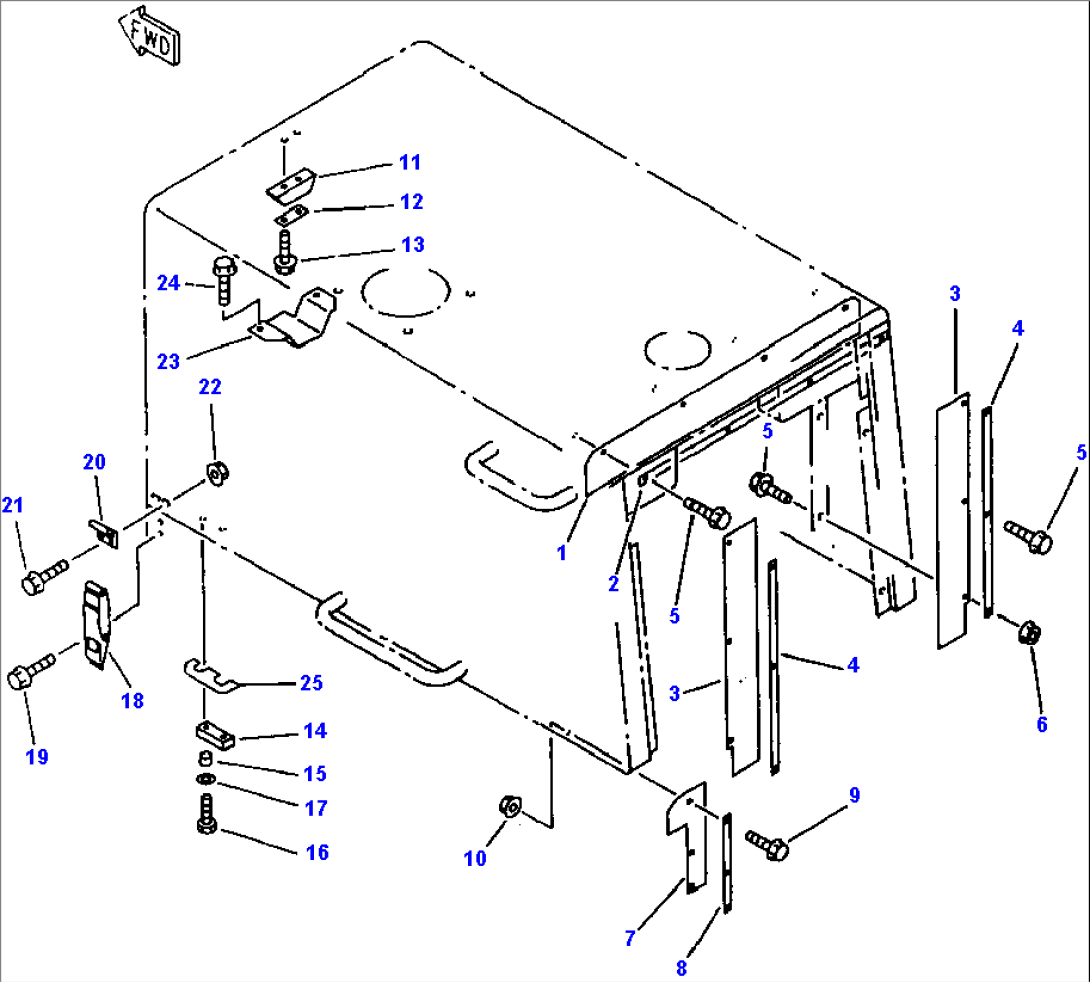 FWD

11
12
13
24
23
22
20
21
18
19
25
14
15
17
16
10
1
2
5
5
3
4
3
4
5
6
9
7
8