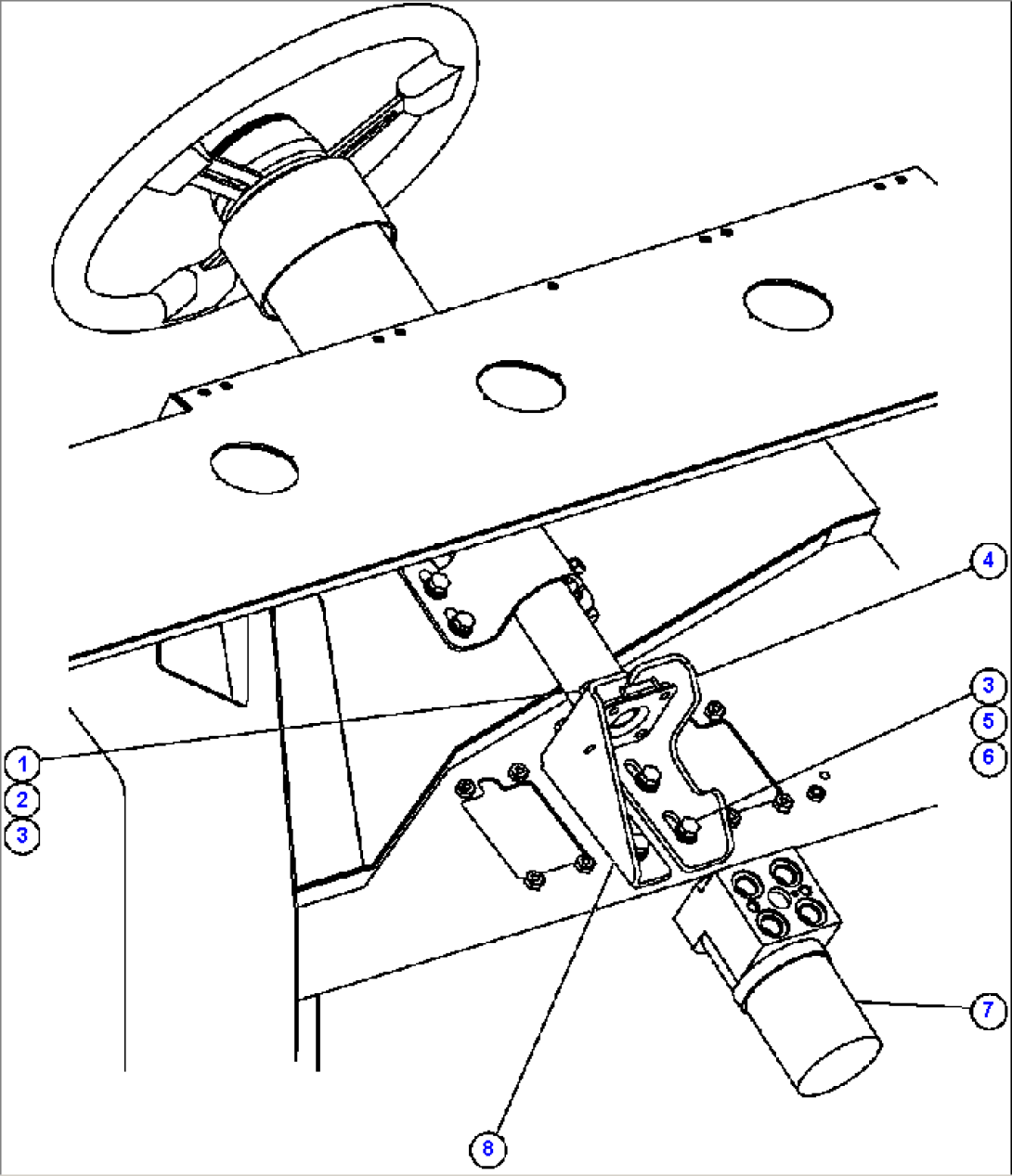 4
3
5
6
1
2
3
7
8