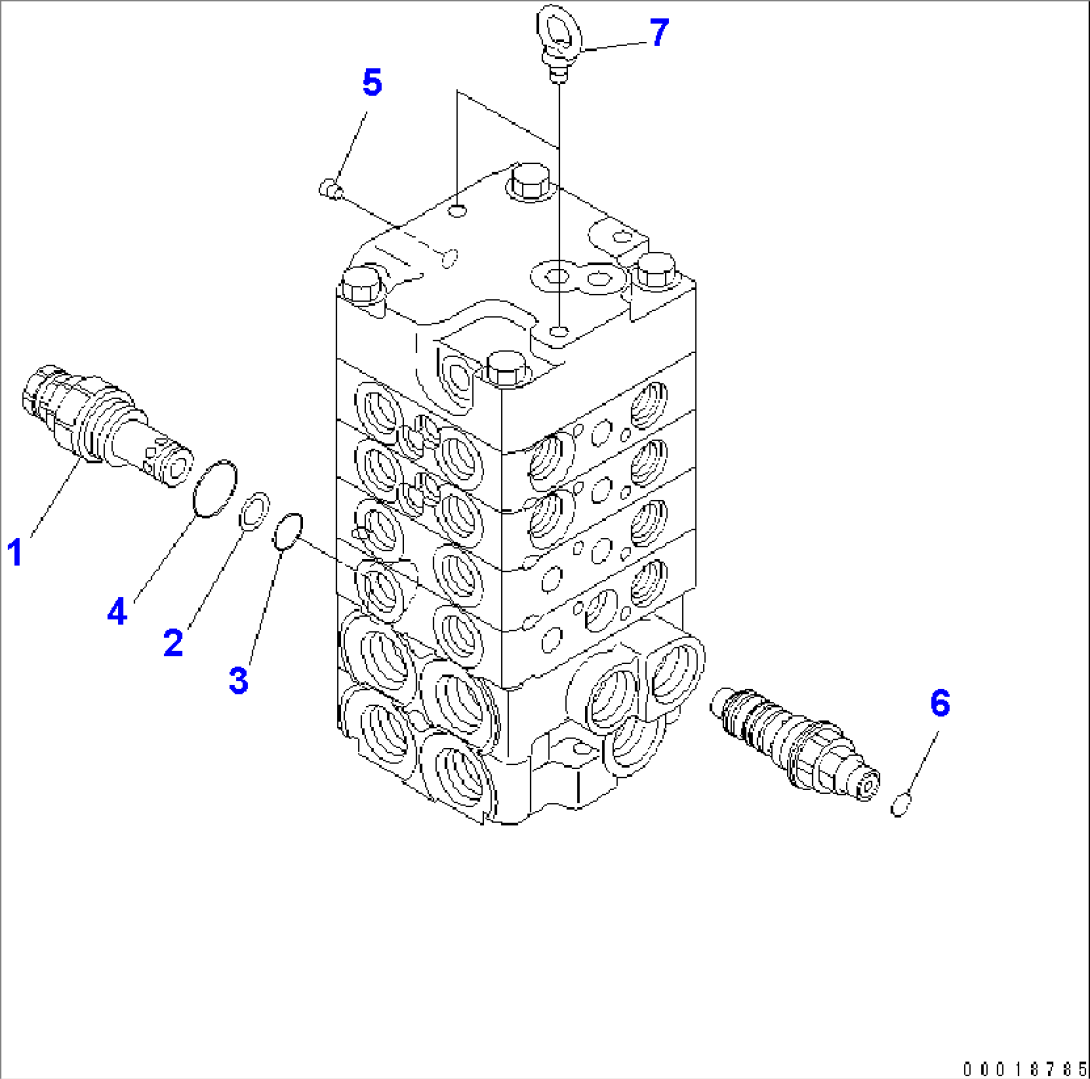 7
5
1
4
2
3
6
00018785