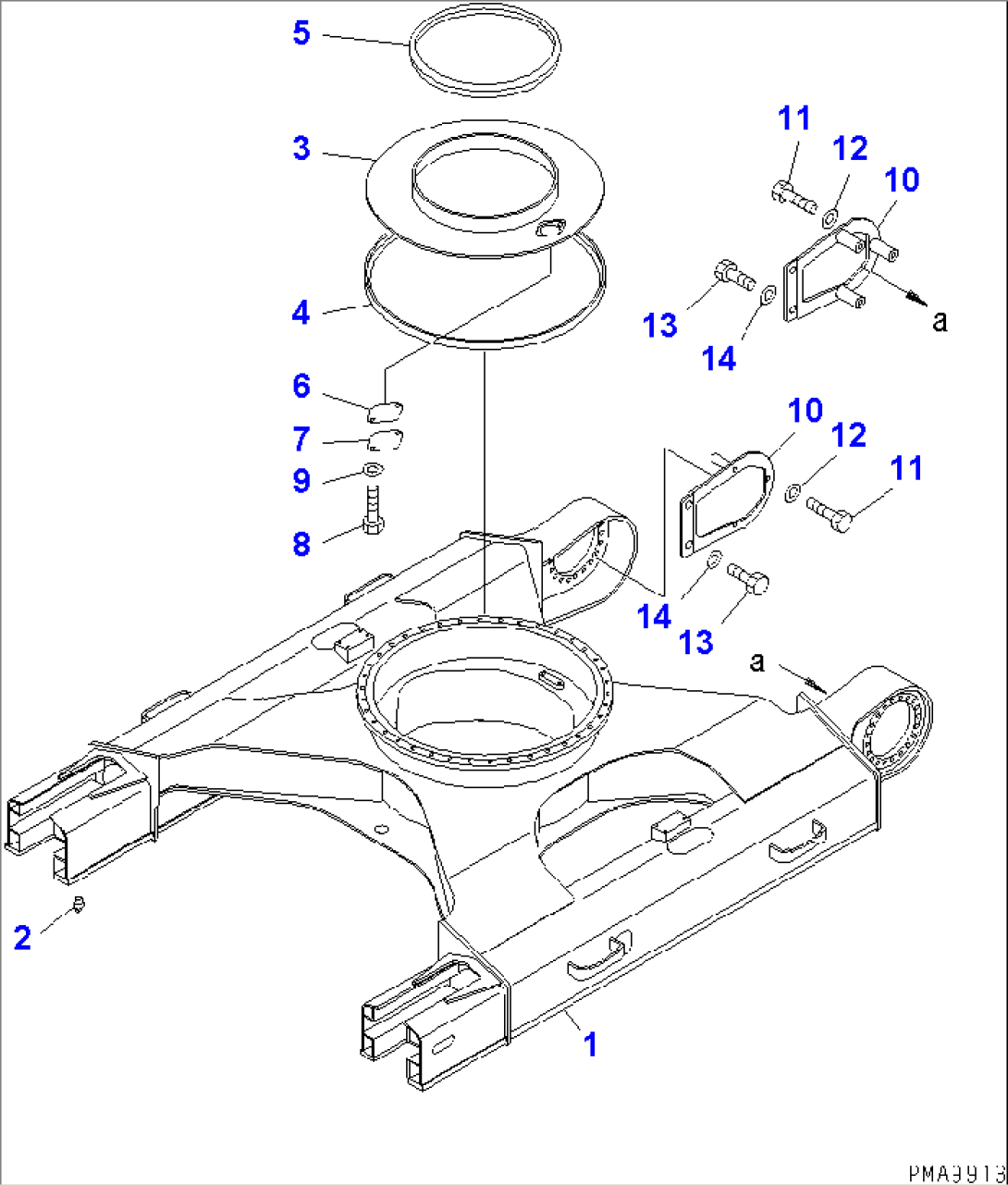 5

3

4

6

7

9

8

11

12

10

13

14

a

10

12

11

14

13

a

2

1

PMA9913