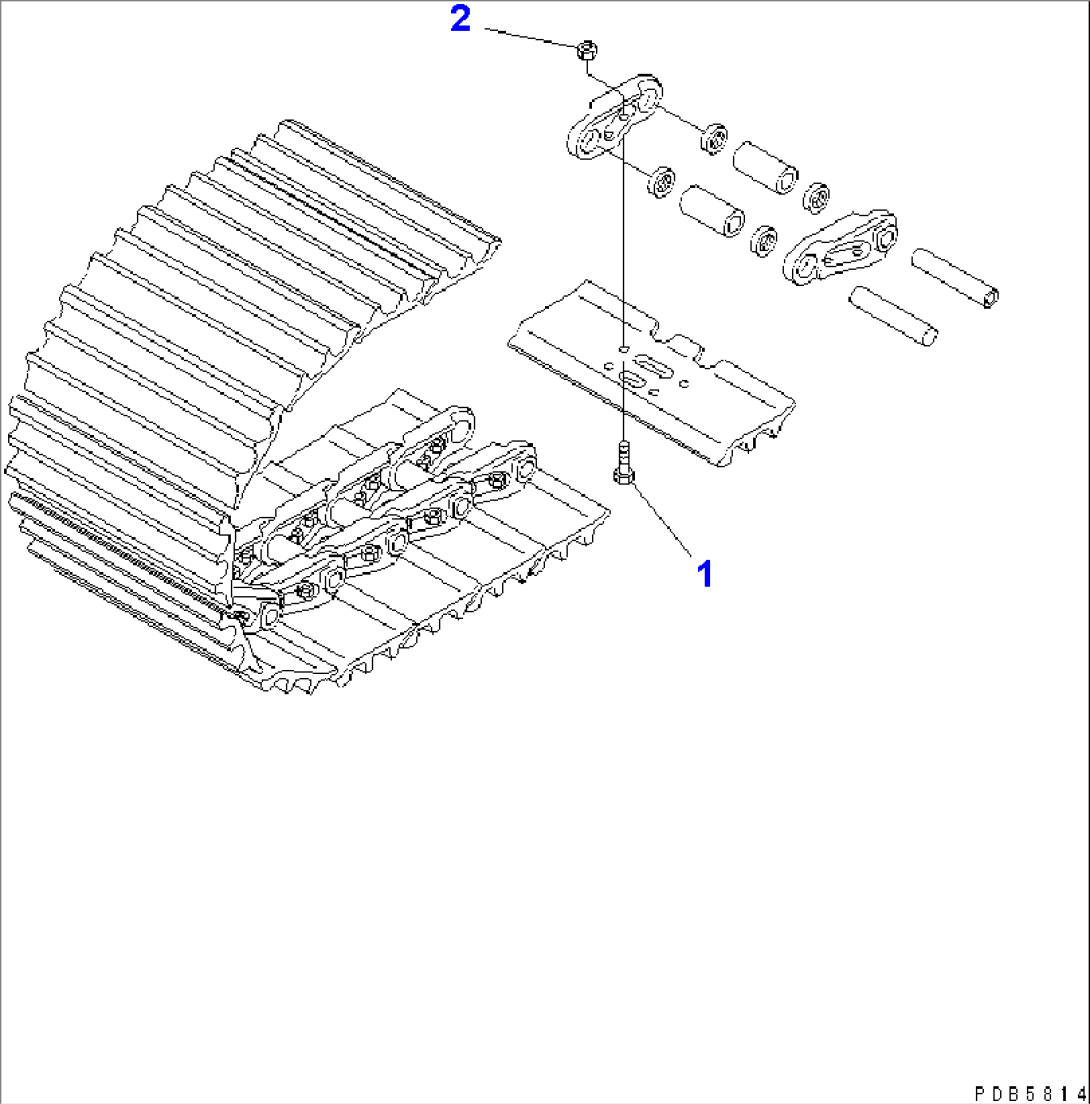 2

1

PDB5814