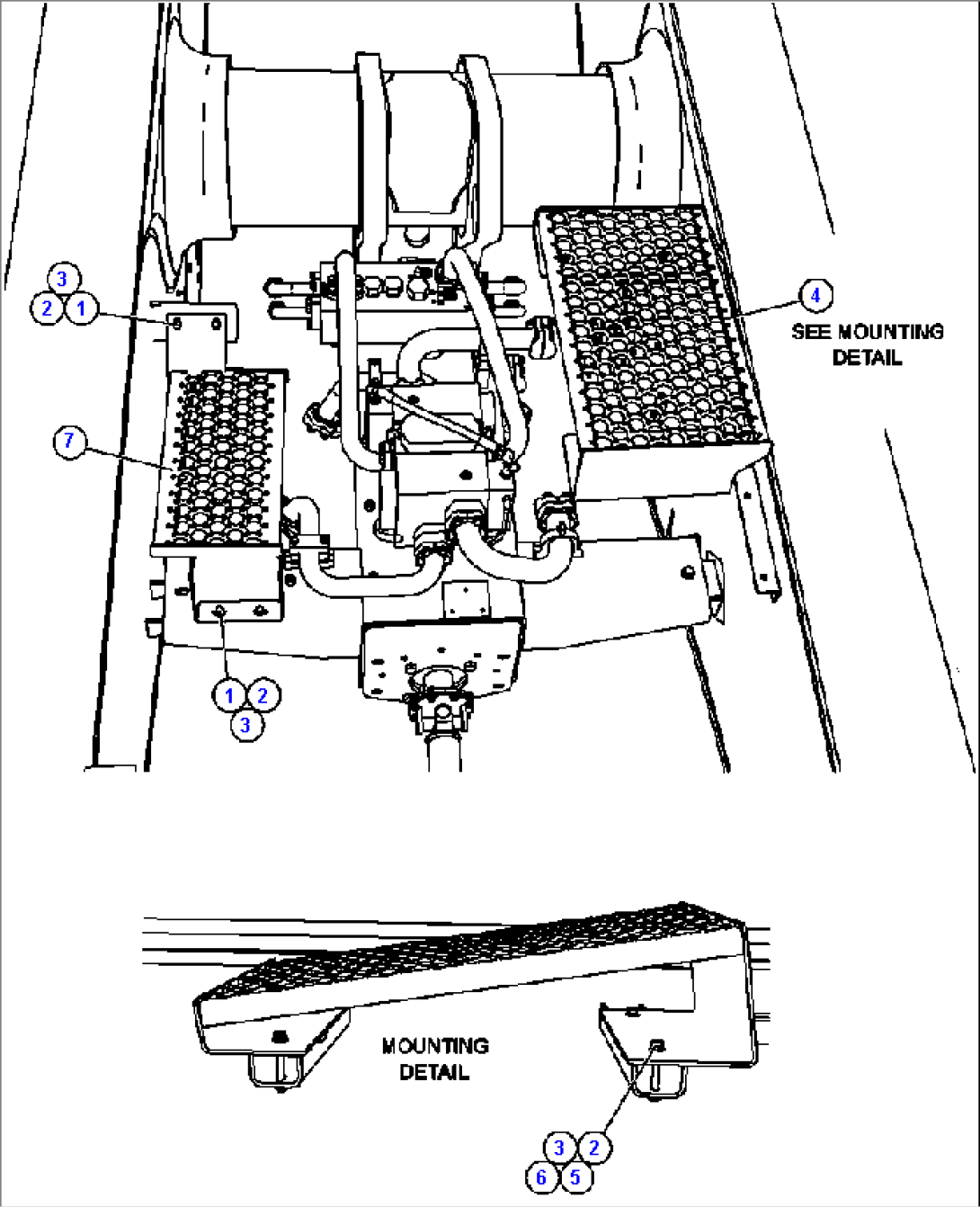 3
2 1

4
SEE MOUNTING DETAIL

7

1 2
3

MOUNTING DETAIL

3 2
6 5