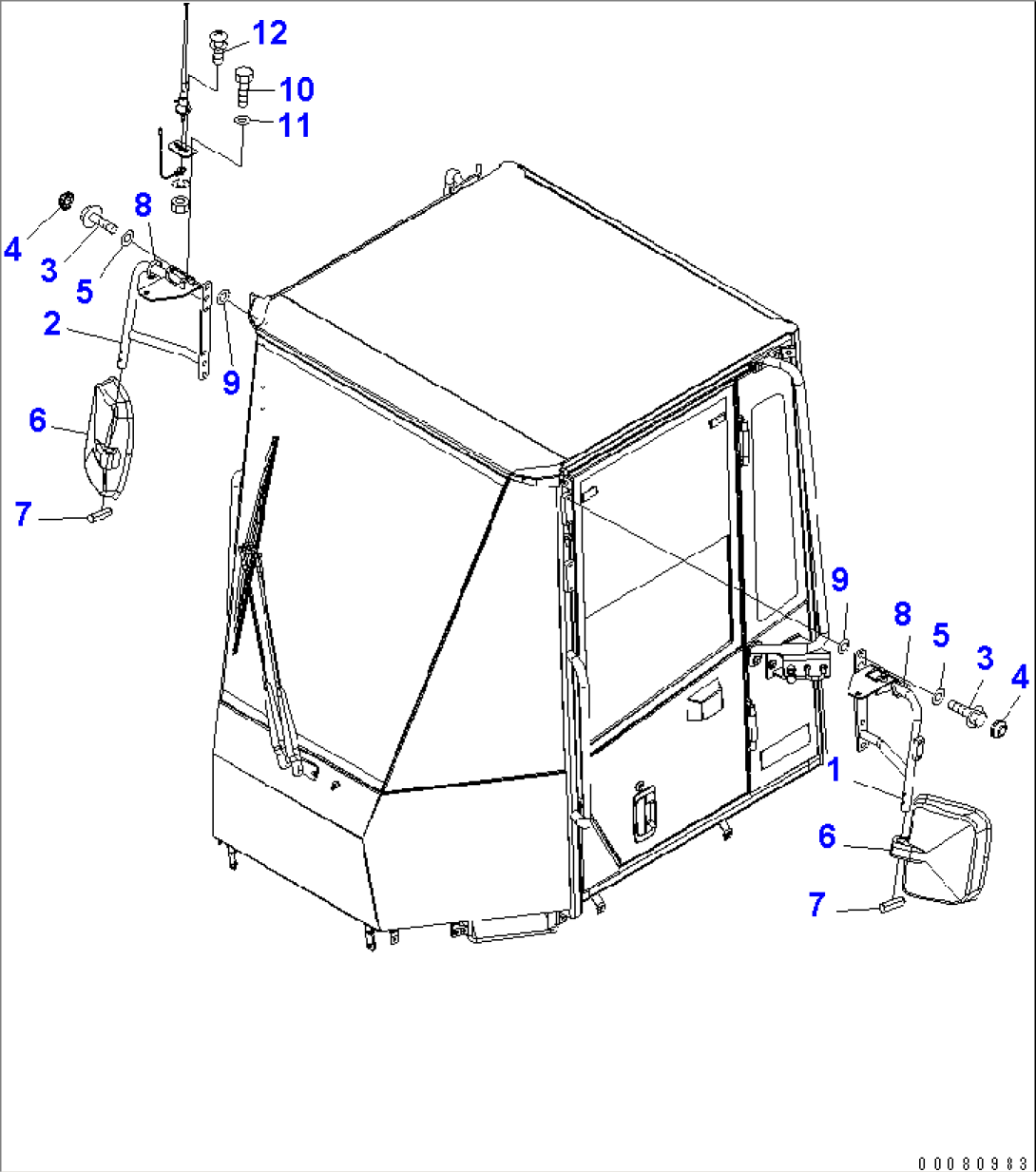 12
10
11
8
4
3
5
2
9
6
7
9
8
5
3
4
1
6
7
00080983