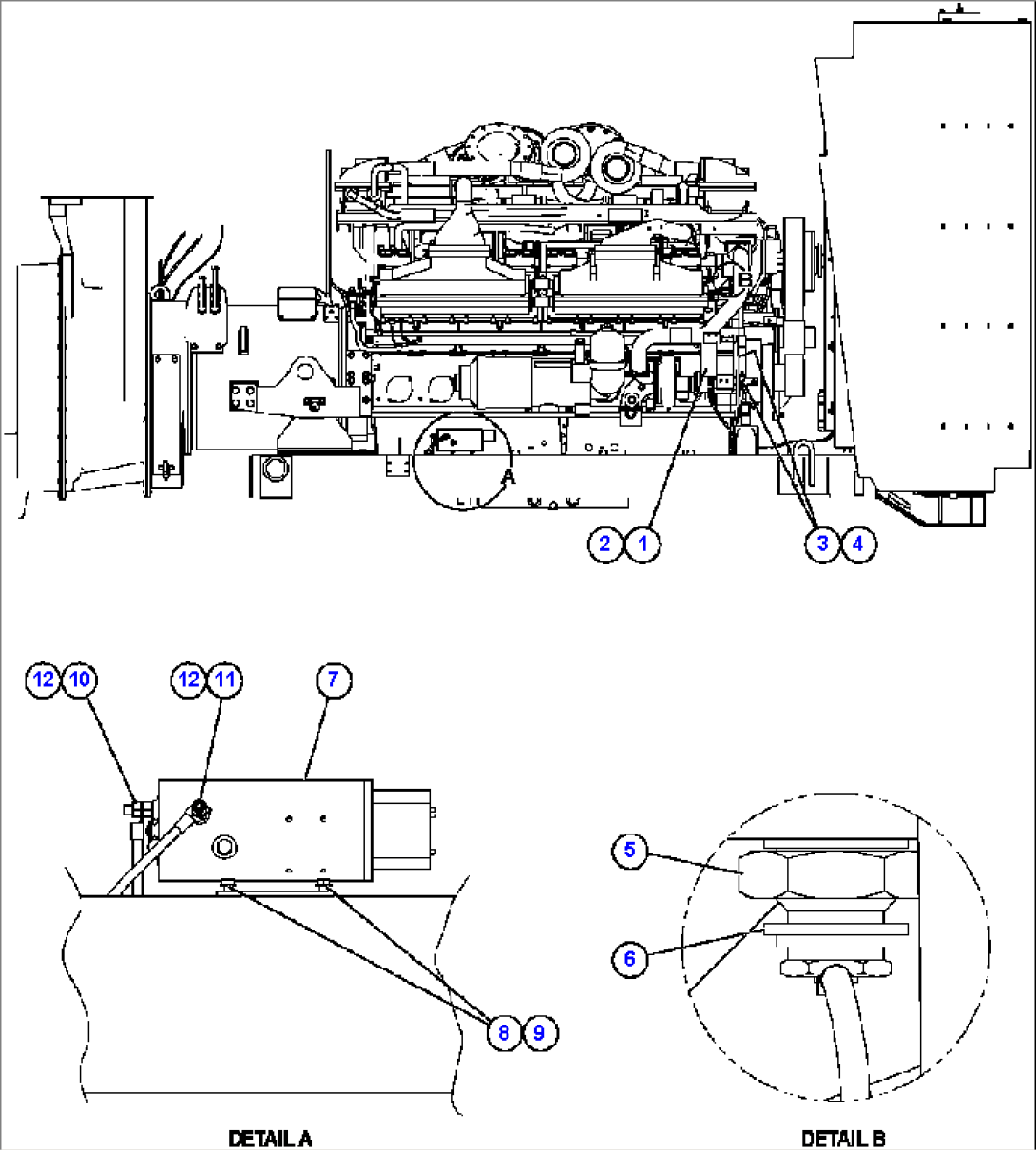 B

A

2 1

3 4

12 10

12 11

7

5

6

8 9

DETAIL A

DETAIL B