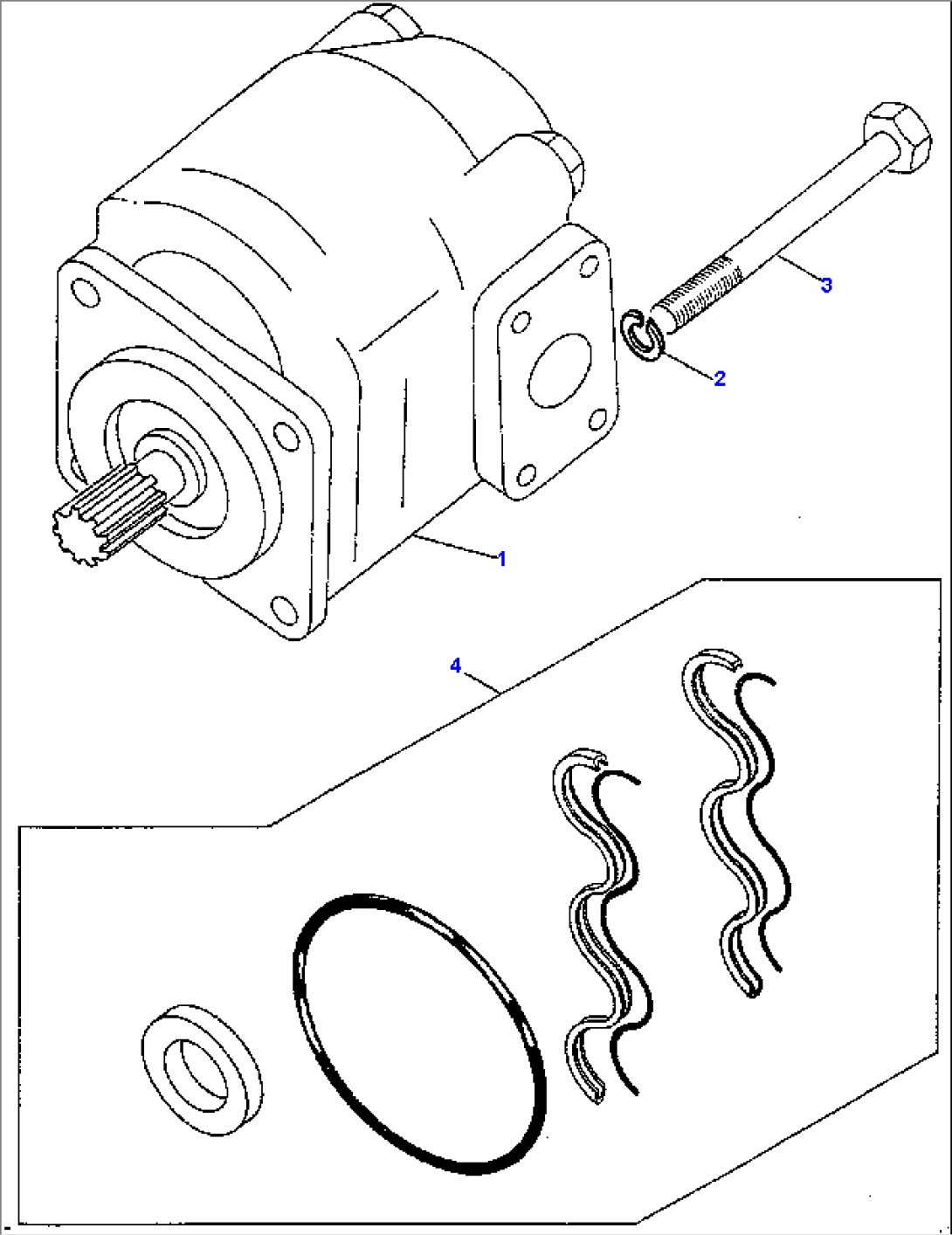 3

2

1

4