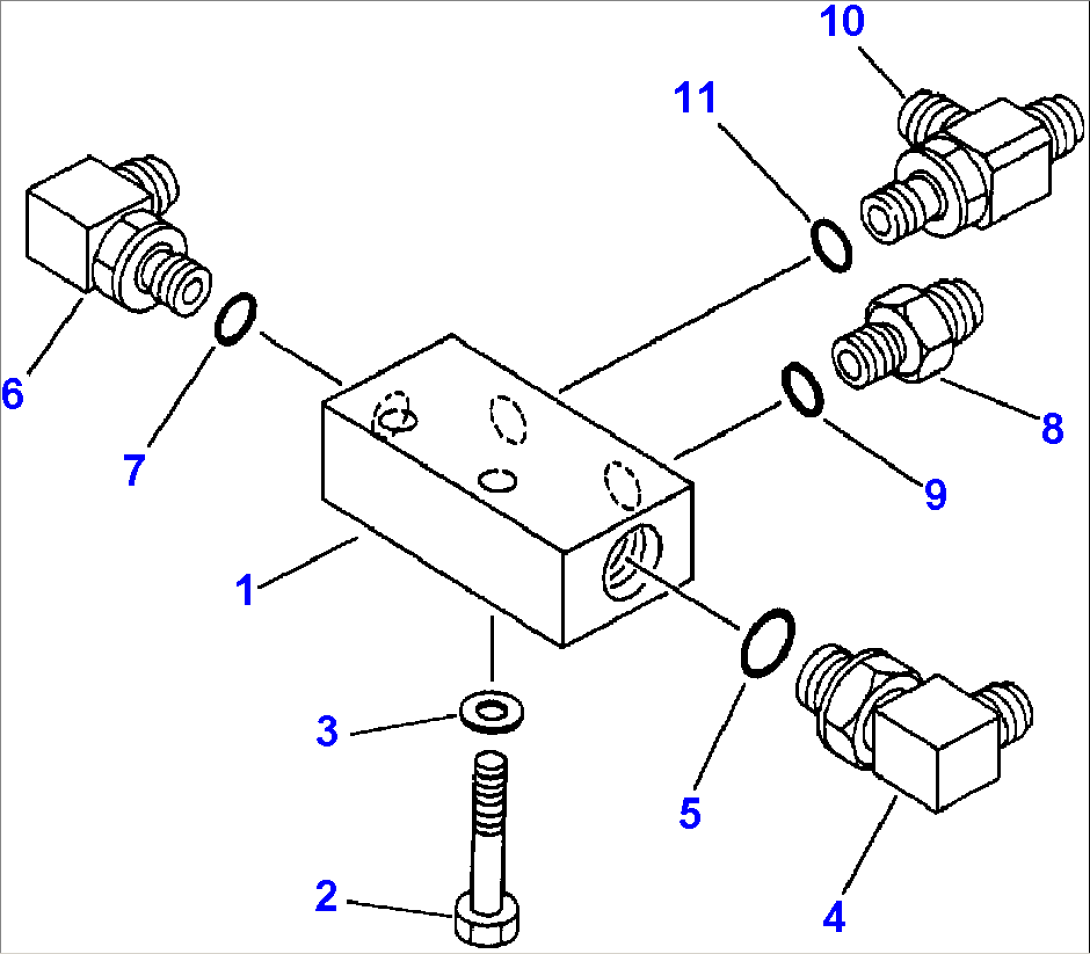 10
11
6
7
8
9
1
3
5
2
4