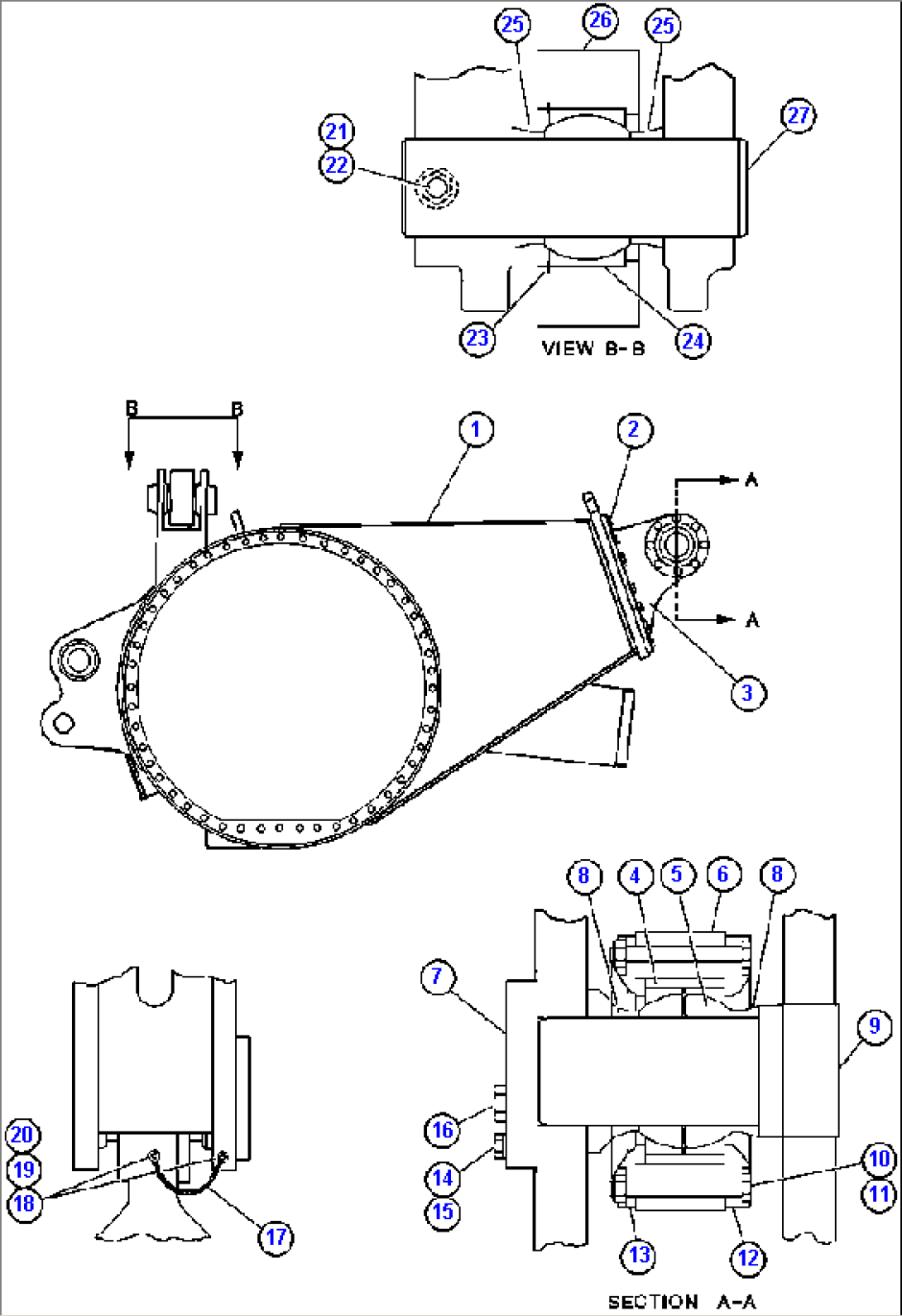 25
26
25
21
22
27
23
VIEW B-B
24
B
B
1
2
A
A
3
8
4
5
6
8
7
9
16
14
15
10
11
13
12
SECTION A-A
20
19
18
17