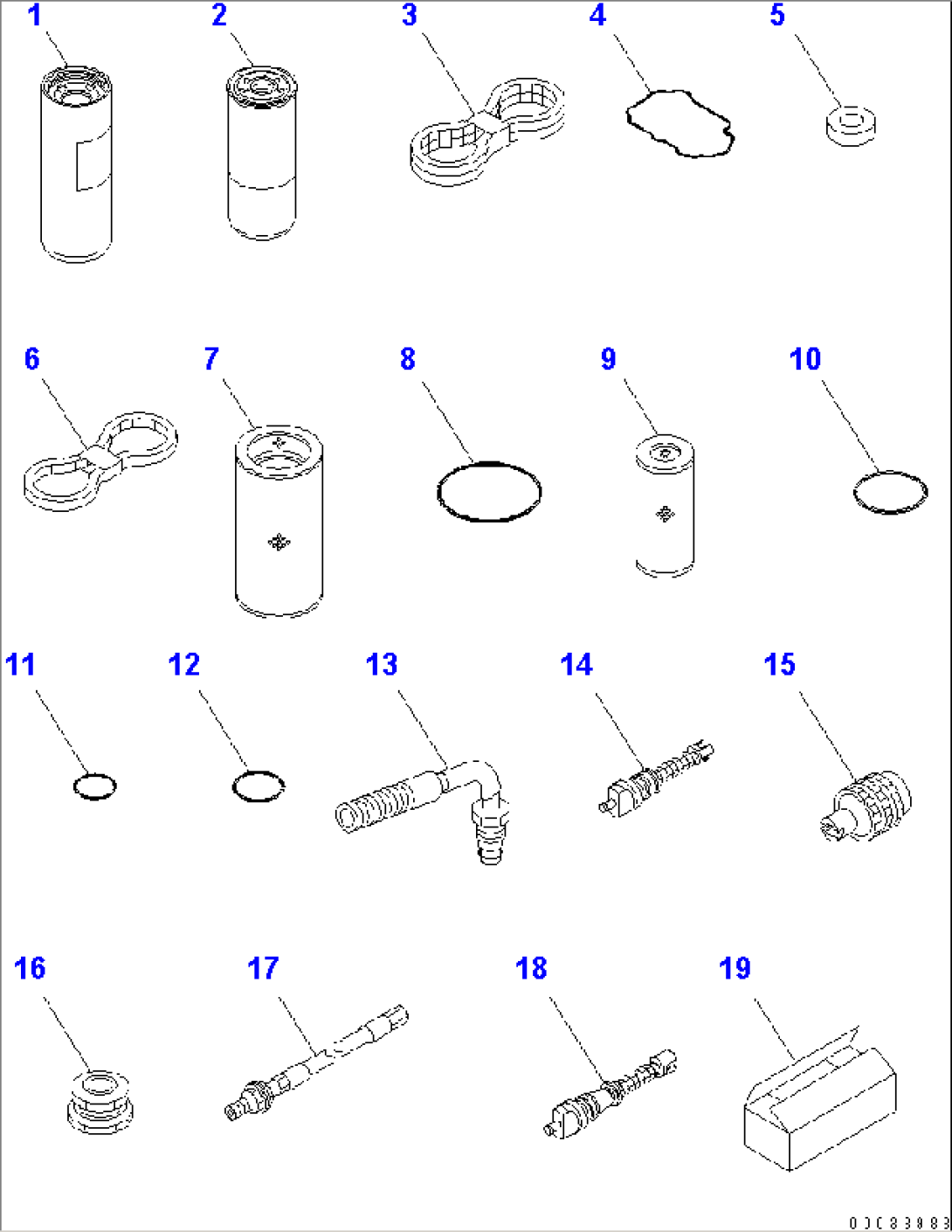 1
2
3
4
5
6
7
8
9
10
11
12
13
14
15
16
17
18
19
0JC83883